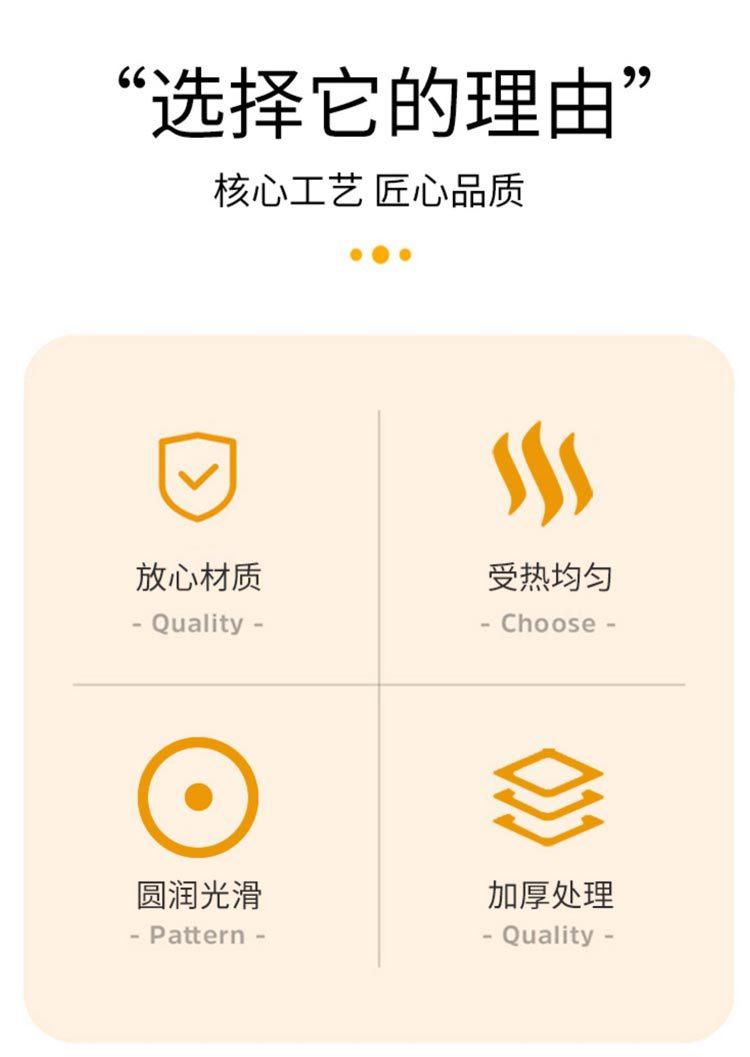 “选择它的理由”

核心工艺 匠心品质

放心材质

- Quality -

受热均匀

- Choose -

圆润光滑

- Pattern -

加厚处理

- Quality -