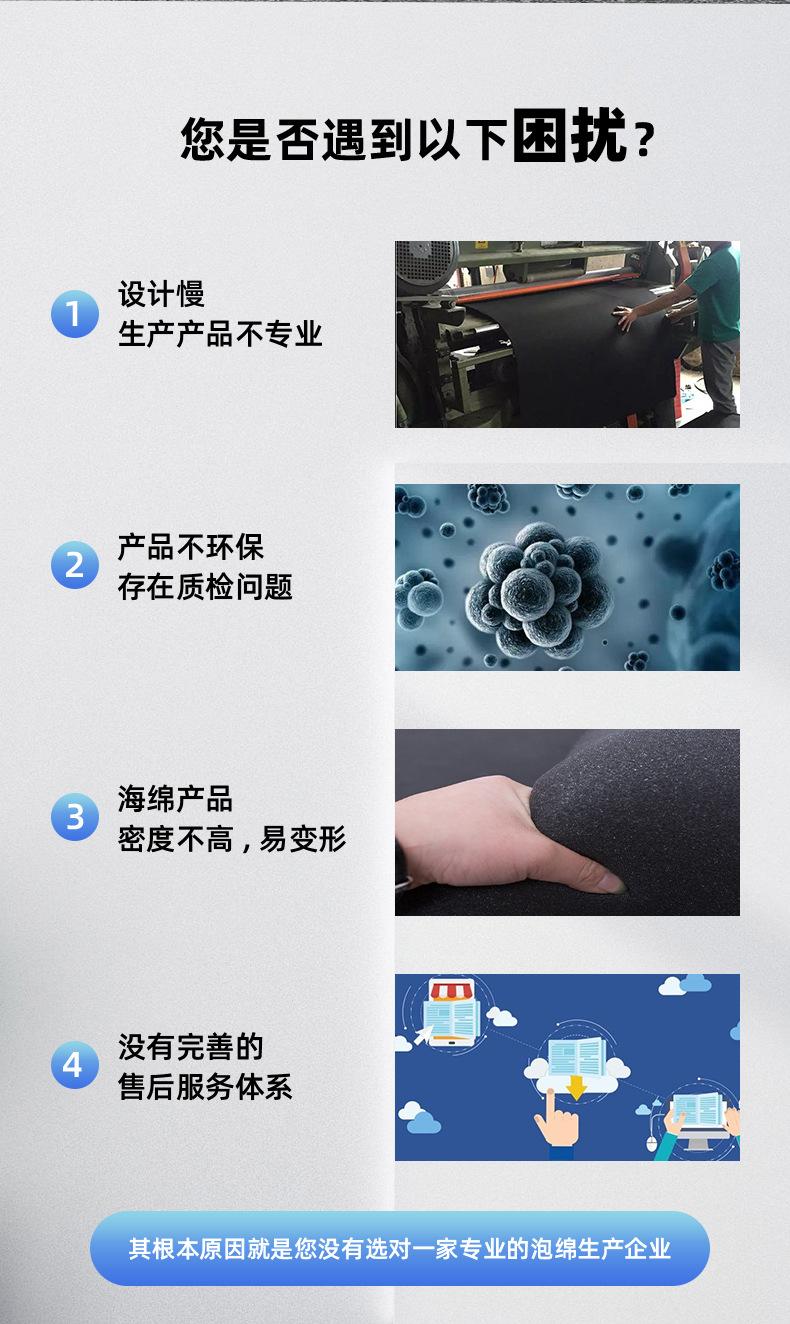 您是否遇到以下困扰？

1 设计慢
生产产品不专业

2 产品不环保
存在质检问题

3 海绵产品
密度不高，易变形

4 没有完善的
售后服务体系

其根本原因就是您没有选对一家专业的泡绵生产企业