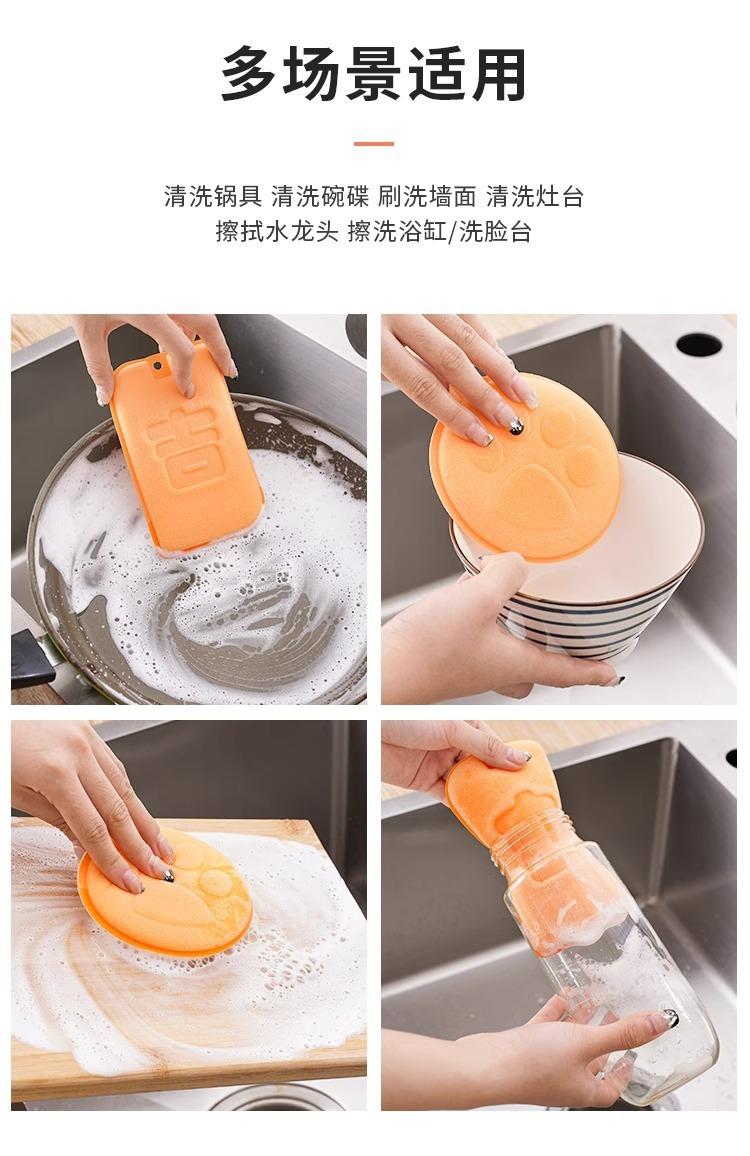 多场景适用

清洗锅具 清洗碗碟 刷洗墙面 清洗灶台
擦拭水龙头 擦洗浴缸/洗脸台

吉