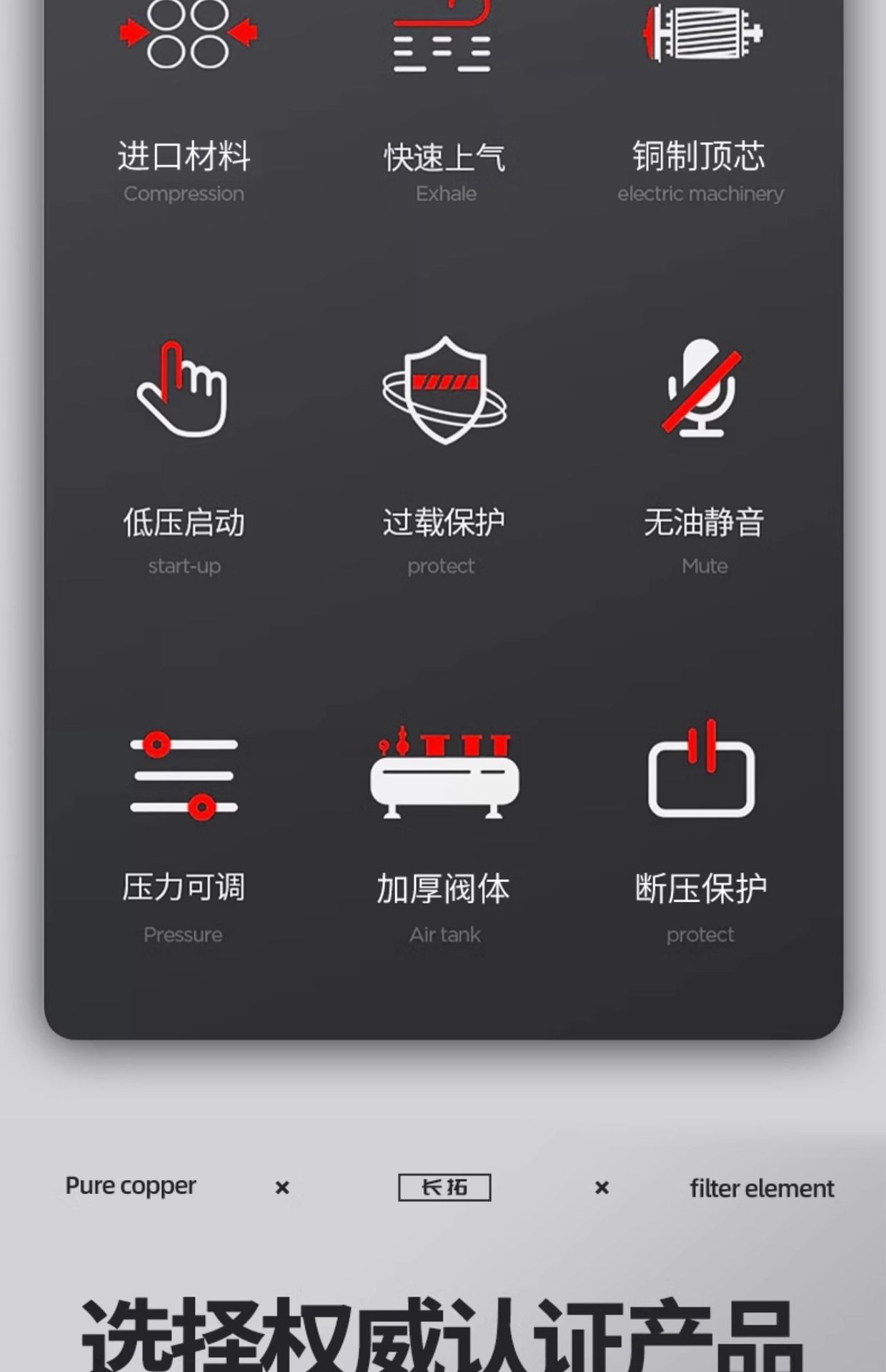 进口材料
Compression

快速上气
Exhale

铜制顶芯
electric machinery

低压启动
start-up

过载保护
protect

无油静音
Mute

压力可调
Pressure

加厚阀体
Air tank

断压保护
protect

Pure copper × 长拓 × filter element

选择权威认证产品