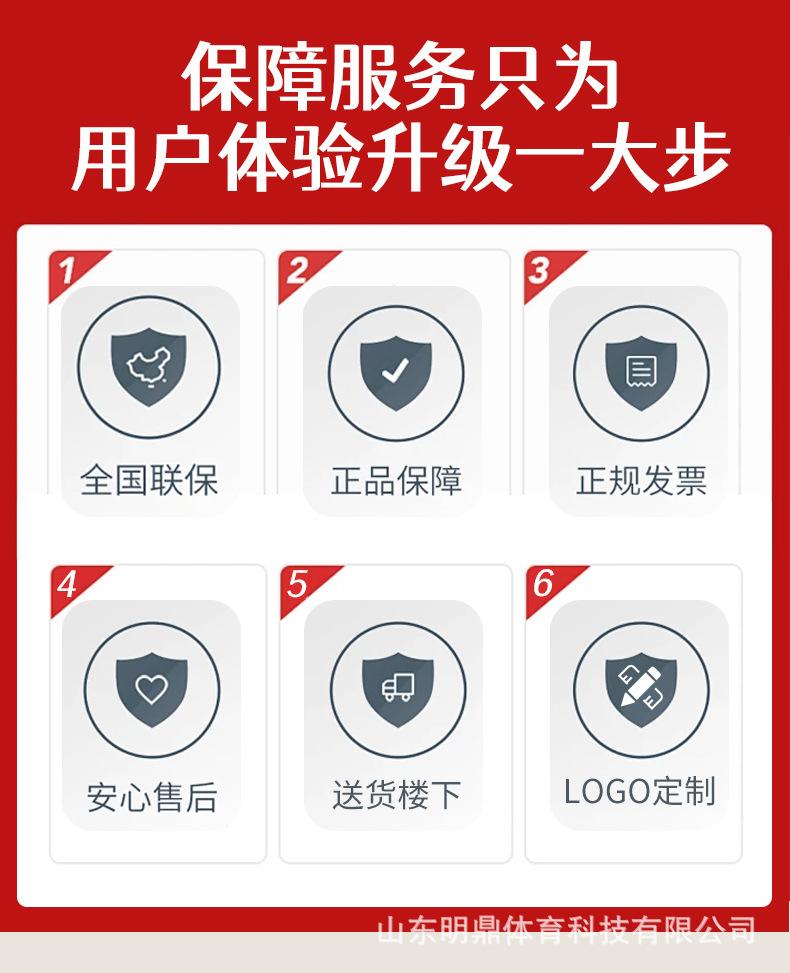 保障服务只为
用户体验升级一大步

1
全国联保

2
正品保障

3
正规发票

4
安心售后

5
送货楼下

6
LOGO定制

山东明鼎体育科技有限公司