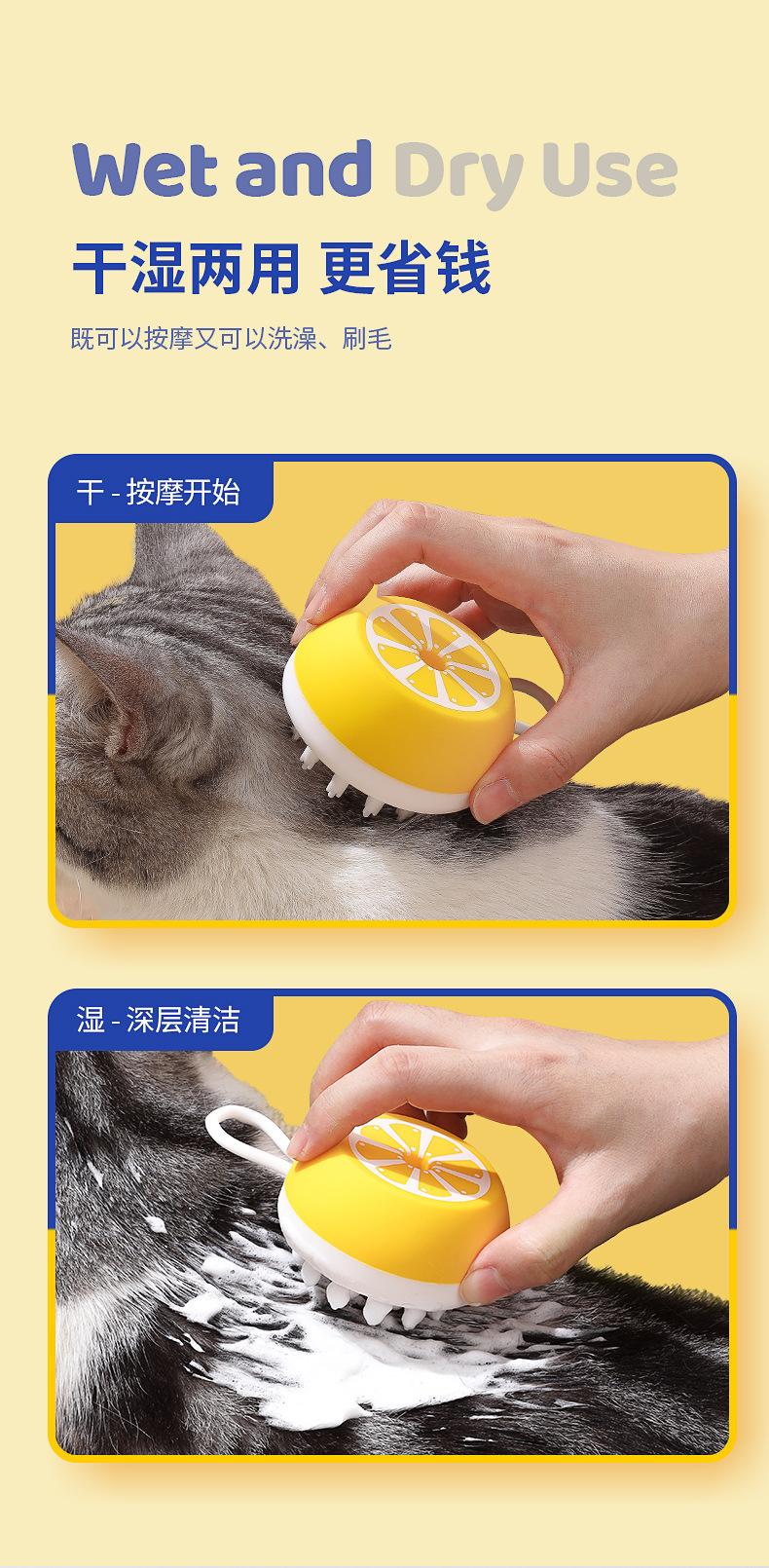 Wet and Dry Use

干湿两用 更省钱

既可以按摩又可以洗澡、刷毛

干 - 按摩开始

湿 - 深层清洁