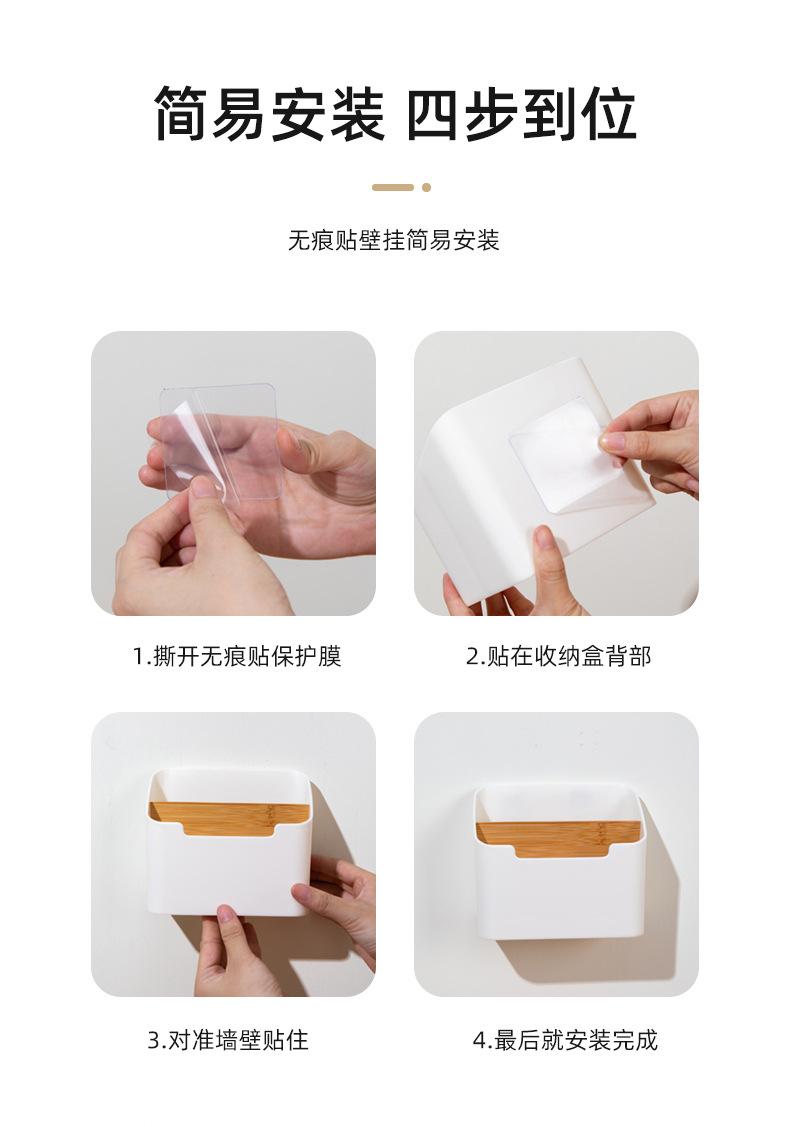 简易安装 四步到位

无痕贴壁挂简易安装

1.撕开无痕贴保护膜

2.贴在收纳盒背部

3.对准墙壁贴住

4.最后就安装完成