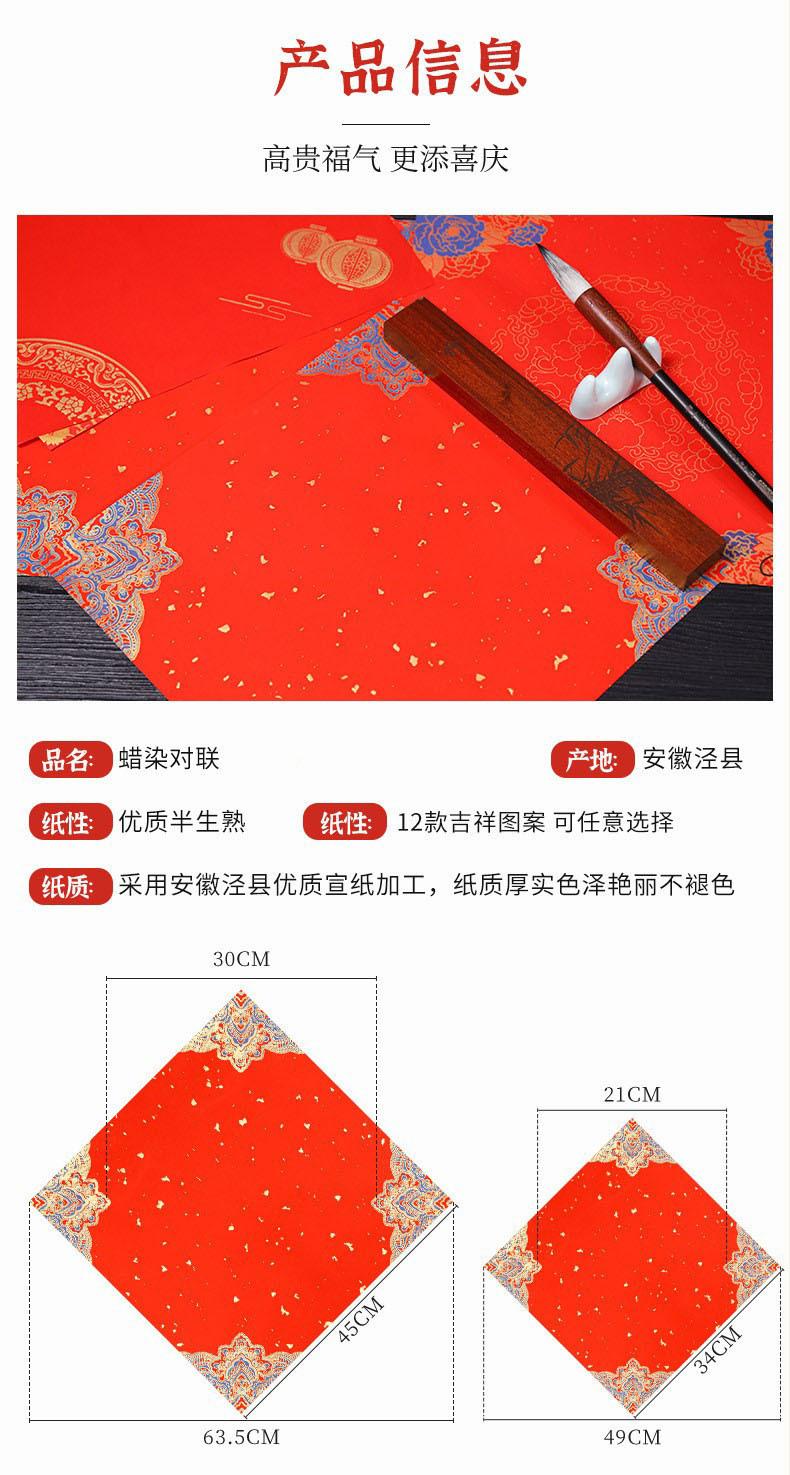 产品信息

高贵福气 更添喜庆

品名: 蜡染对联

产地: 安徽泾县

纸性: 优质半生熟

纸性: 12款吉祥图案 可任意选择

纸质: 采用安徽泾县优质宣纸加工，纸质厚实色泽艳丽不褪色

30CM

45CM

63.5CM

21CM

34CM

49CM