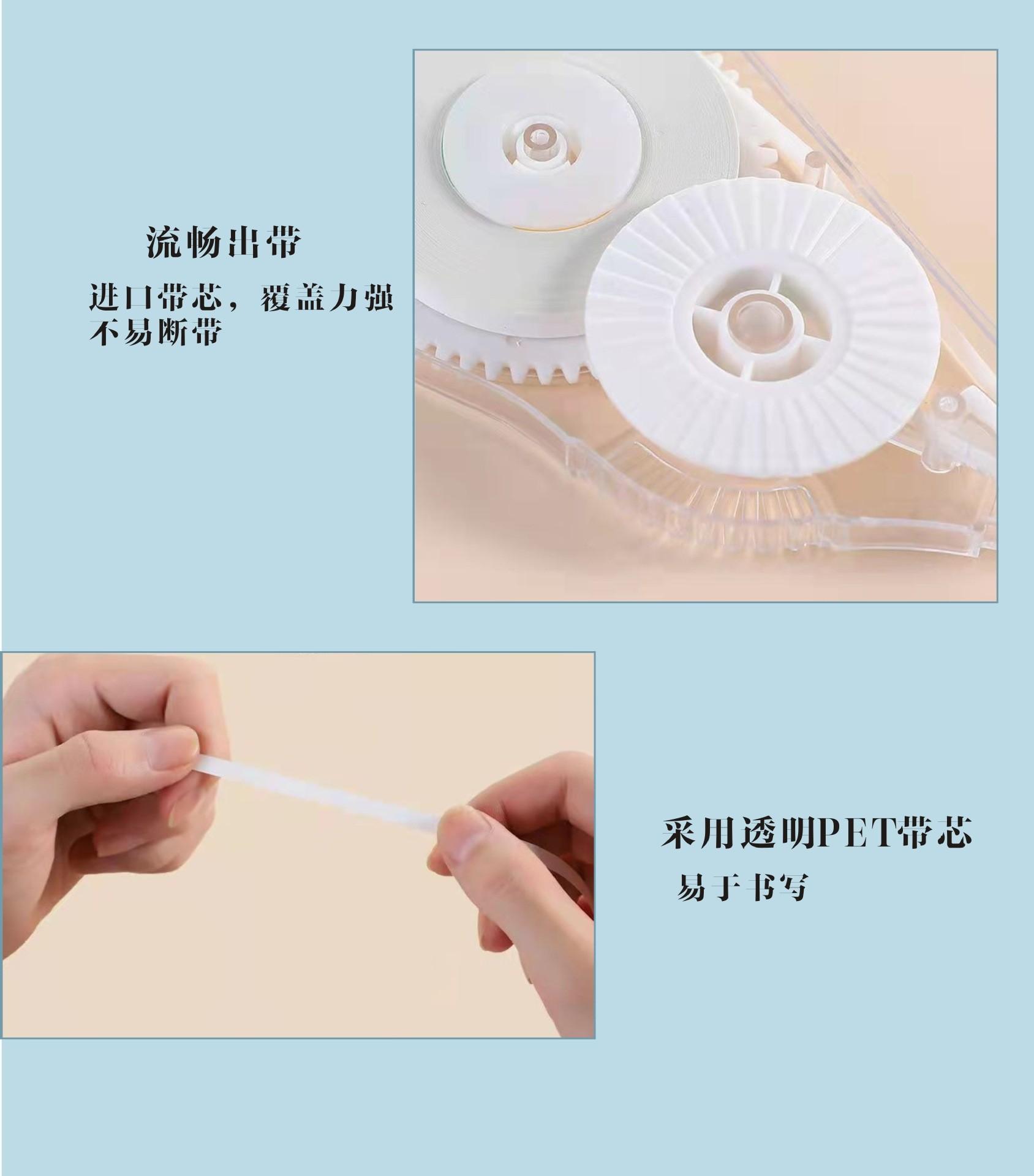 流畅出带

进口带芯，覆盖力强
不易断带

采用透明PET带芯

易于书写