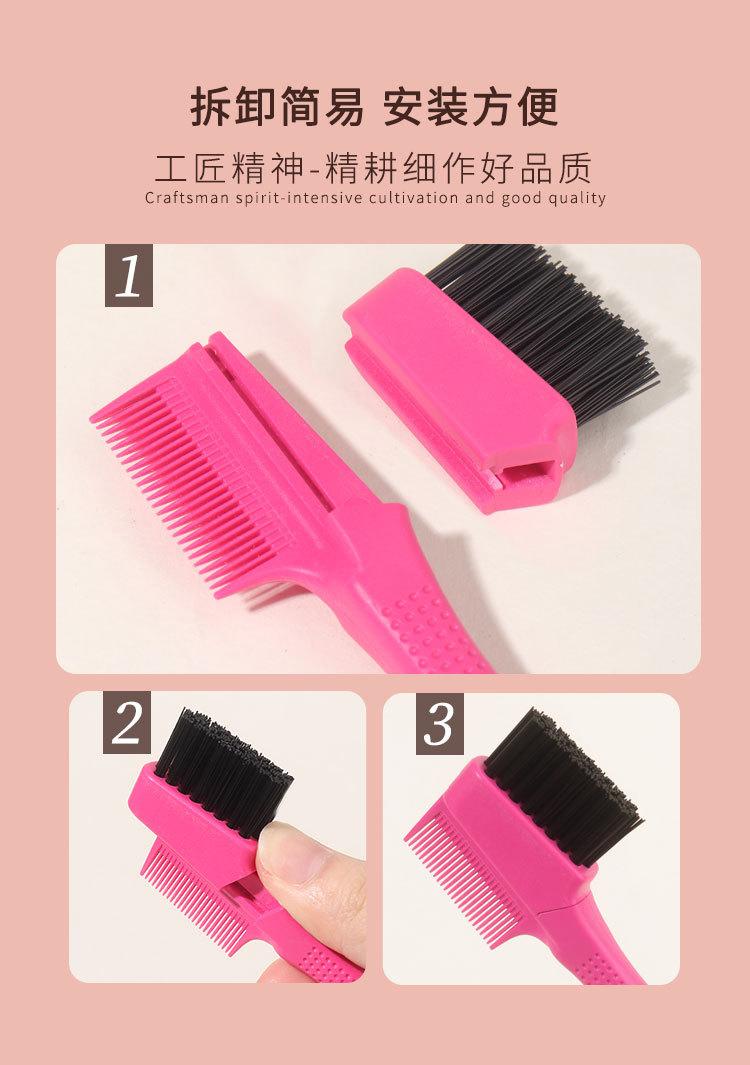 拆卸简易 安装方便

工匠精神-精耕细作好品质

Craftsman spirit-intensive cultivation and good quality

1

2

3