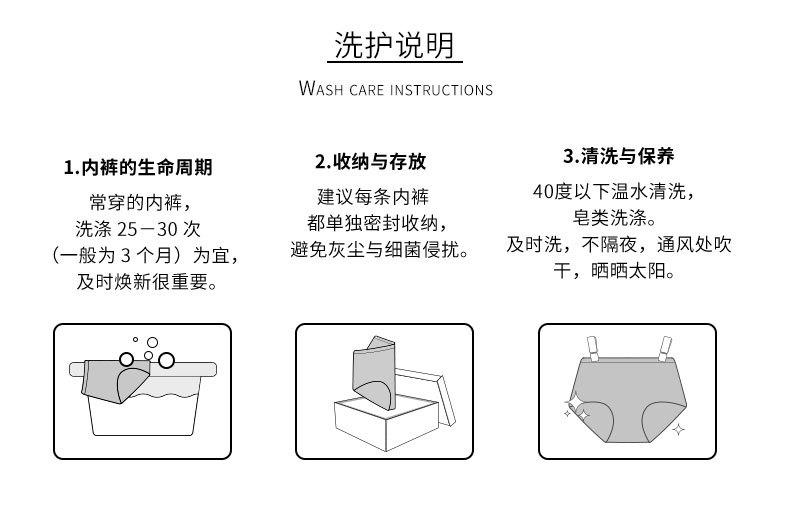 洗护说明

WASH CARE INSTRUCTIONS

1.内裤的生命周期

常穿的内裤，洗涤 25－30 次（一般为 3 个月）为宜，及时焕新很重要。

2.收纳与存放

建议每条内裤都单独密封收纳，避免灰尘与细菌侵扰。

3.清洗与保养

40度以下温水清洗，皂类洗涤。及时洗，不隔夜，通风处吹干，晒晒太阳。