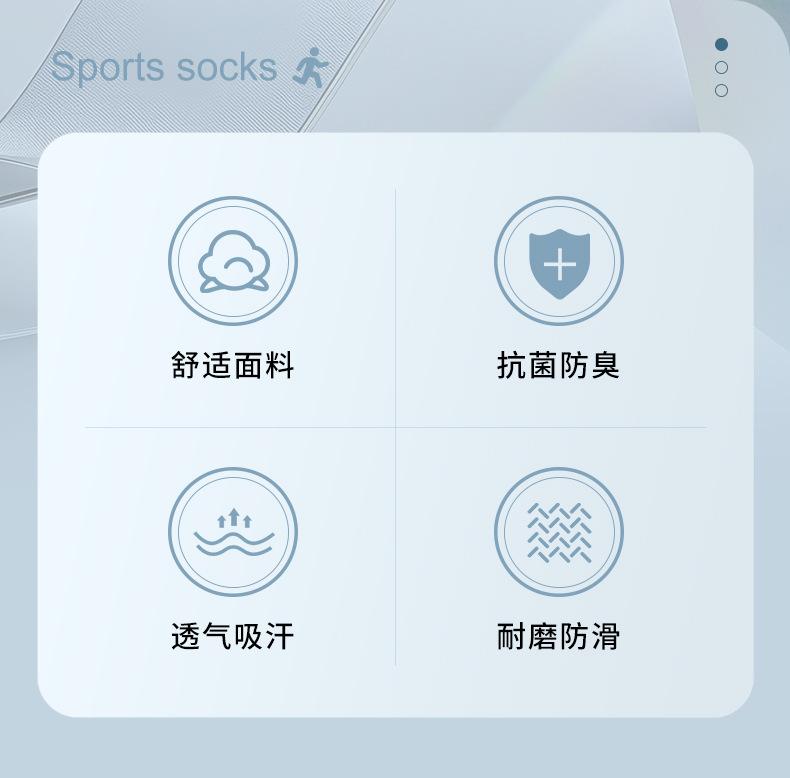 Sports socks

舒适面料

抗菌防臭

透气吸汗

耐磨防滑