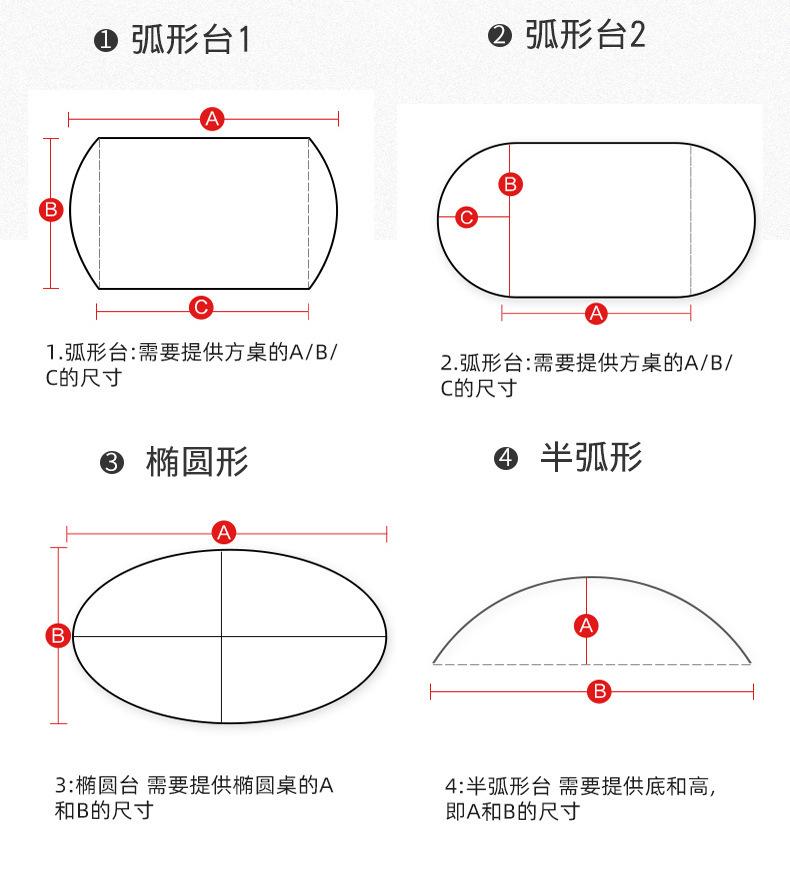 ❶ 弧形台1

A

B

C

1.弧形台:需要提供方桌的A/B/C的尺寸

❷ 弧形台2

B

C

A

2.弧形台:需要提供方桌的A/B/C的尺寸

❸ 椭圆形

A

B

3:椭圆台 需要提供椭圆桌的A和B的尺寸

❹ 半弧形

A

B

4:半弧形台 需要提供底和高,即A和B的尺寸