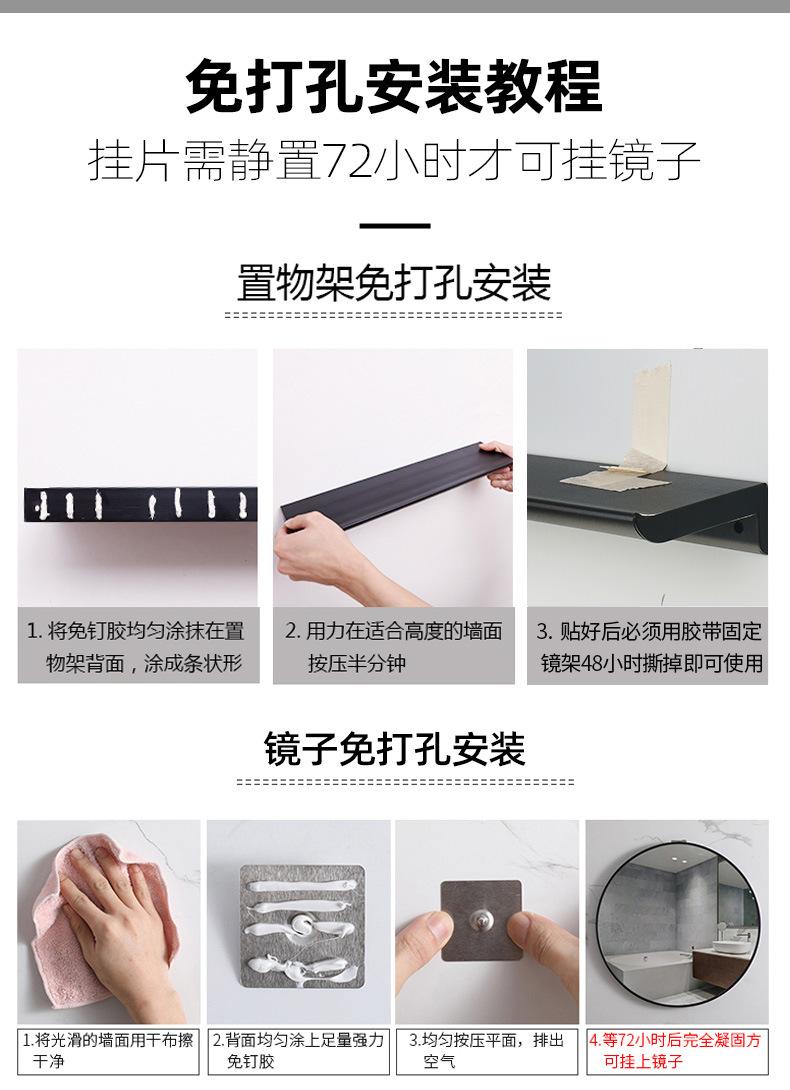 免打孔安装教程
挂片需静置72小时才可挂镜子

置物架免打孔安装

1. 将免钉胶均匀涂抹在置物架背面，涂成条状形

2. 用力在适合高度的墙面按压半分钟

3. 贴好后必须用胶带固定镜架48小时撕掉即可使用

镜子免打孔安装

1.将光滑的墙面用干布擦干净

2.背面均匀涂上足量强力免钉胶

3.均匀按压平面，排出空气

4.等72小时后完全凝固方可挂上镜子