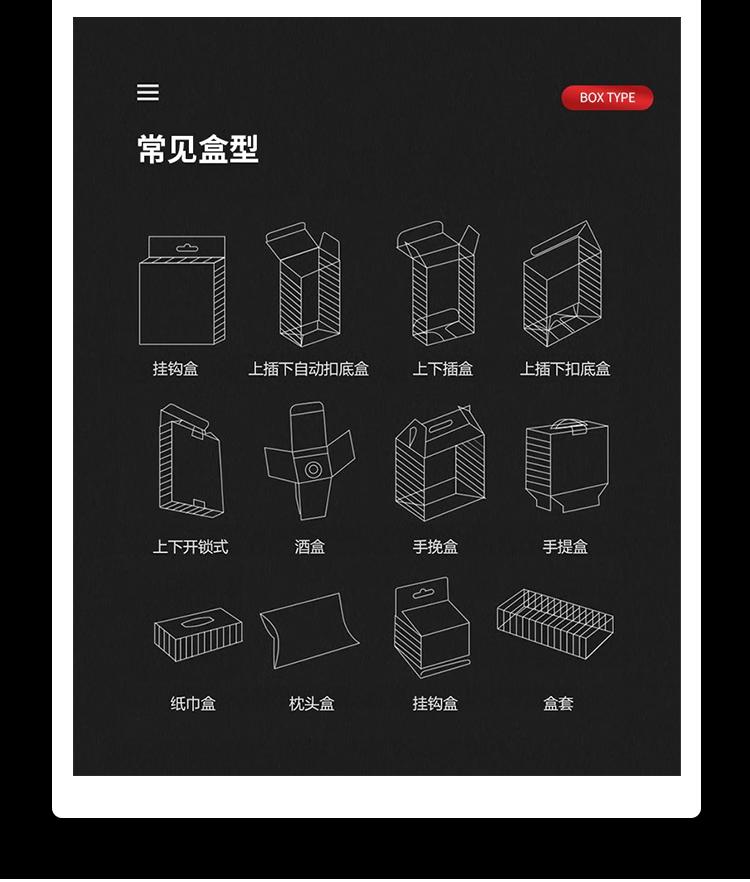 BOX TYPE

常见盒型

挂钩盒
上插下自动扣底盒
上下插盒
上插下扣底盒

上下开锁式
酒盒
手挽盒
手提盒

纸巾盒
枕头盒
挂钩盒
盒套