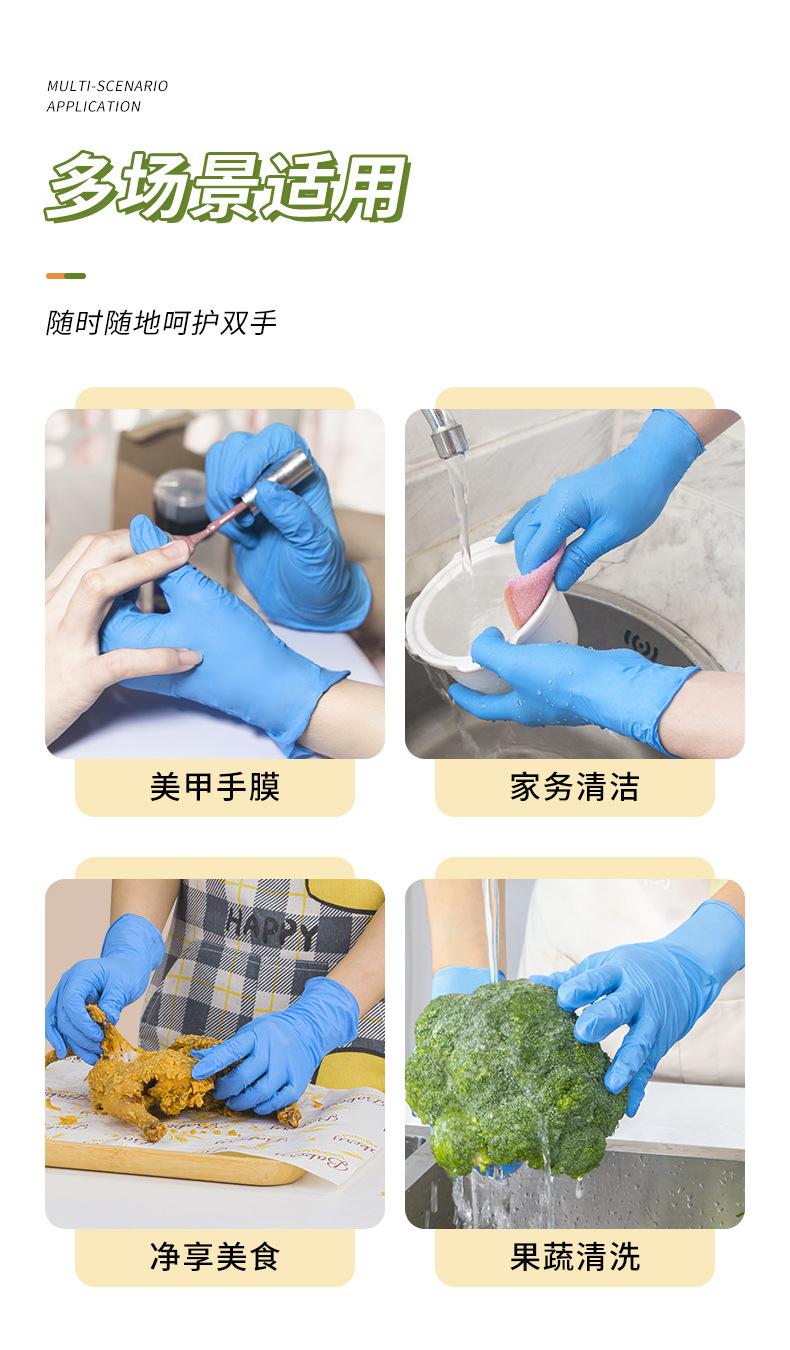 MULTI-SCENARIO
APPLICATION

多场景适用

随时随地呵护双手

美甲手膜

家务清洁

HAPPY

净享美食

果蔬清洗