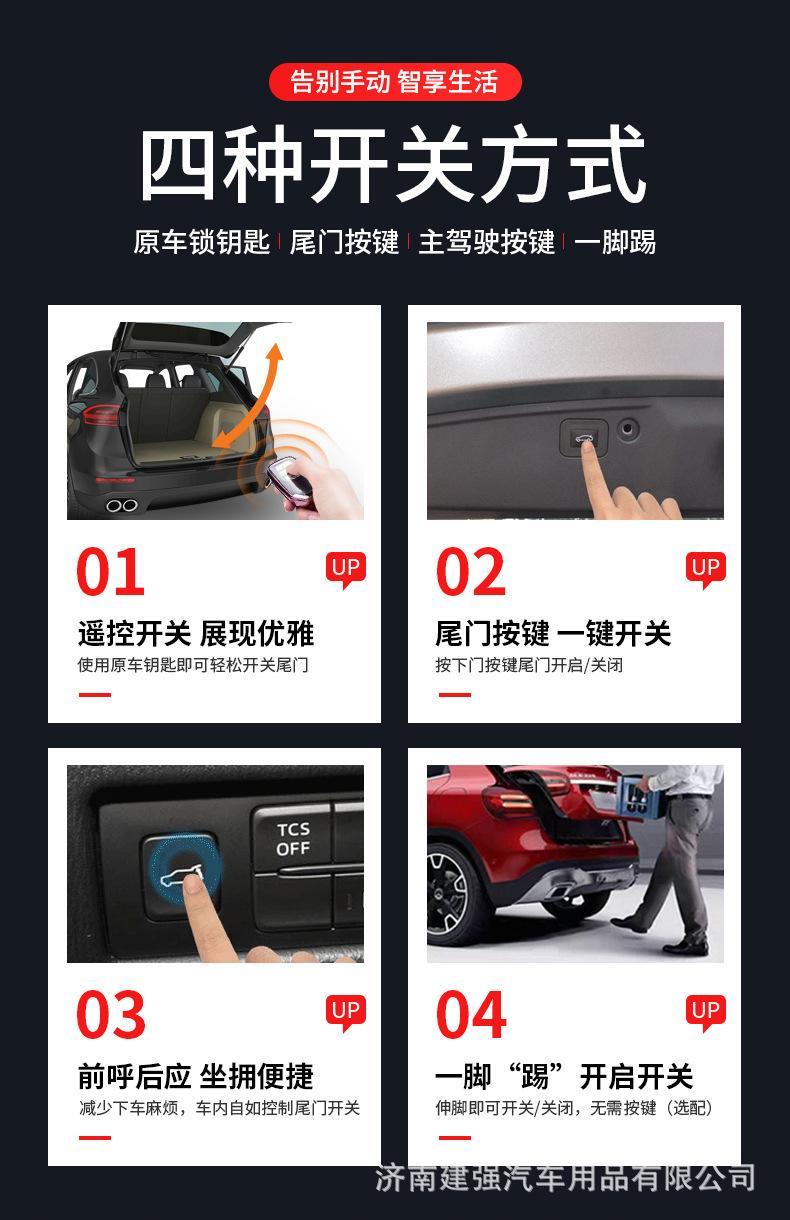 告别手动 智享生活

四种开关方式

原车锁钥匙 | 尾门按键 | 主驾驶按键 | 一脚踢

01 UP

遥控开关 展现优雅

使用原车钥匙即可轻松开关尾门

02 UP

尾门按键 一键开关

按下门按键尾门开启/关闭

TCS OFF

03 UP

前呼后应 坐拥便捷

减少下车麻烦，车内自如控制尾门开关

04 UP

一脚“踢”开启开关

伸脚即可开关/关闭，无需按键（选配）

济南建强汽车用品有限公司