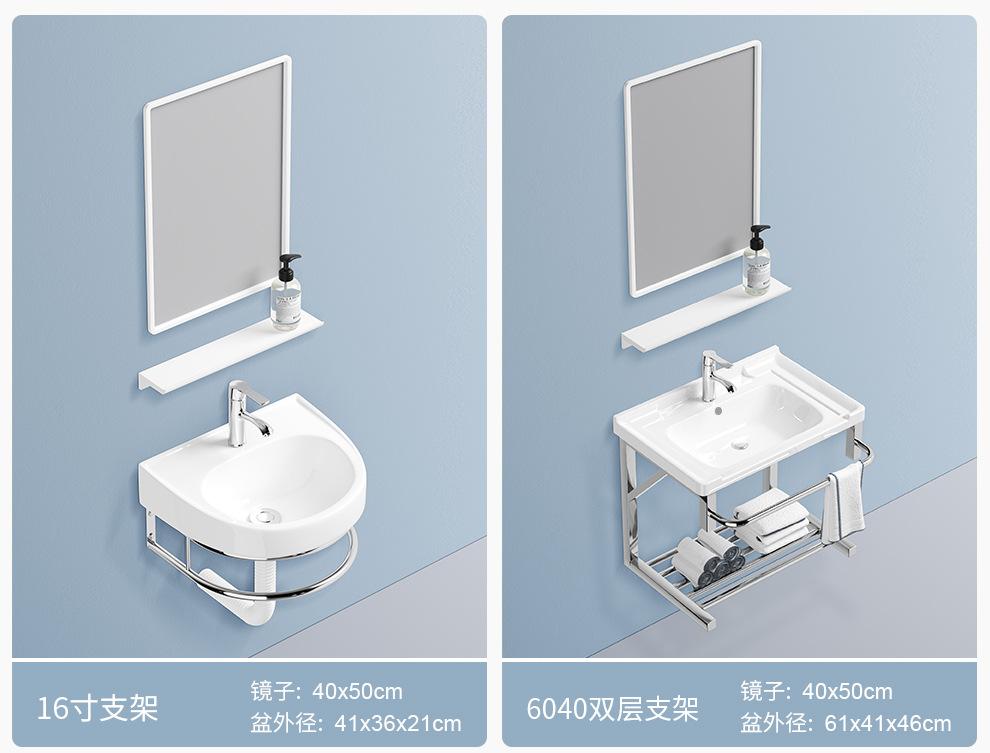 16寸支架

镜子：40x50cm
盆外径：41x36x21cm

6040双层支架

镜子：40x50cm
盆外径：61x41x46cm