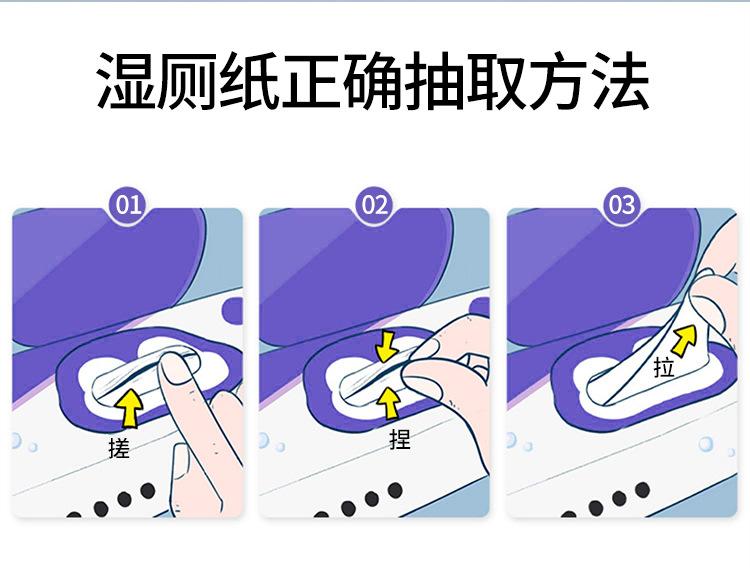 湿厕纸正确抽取方法

01

搓

02

捏

03

拉