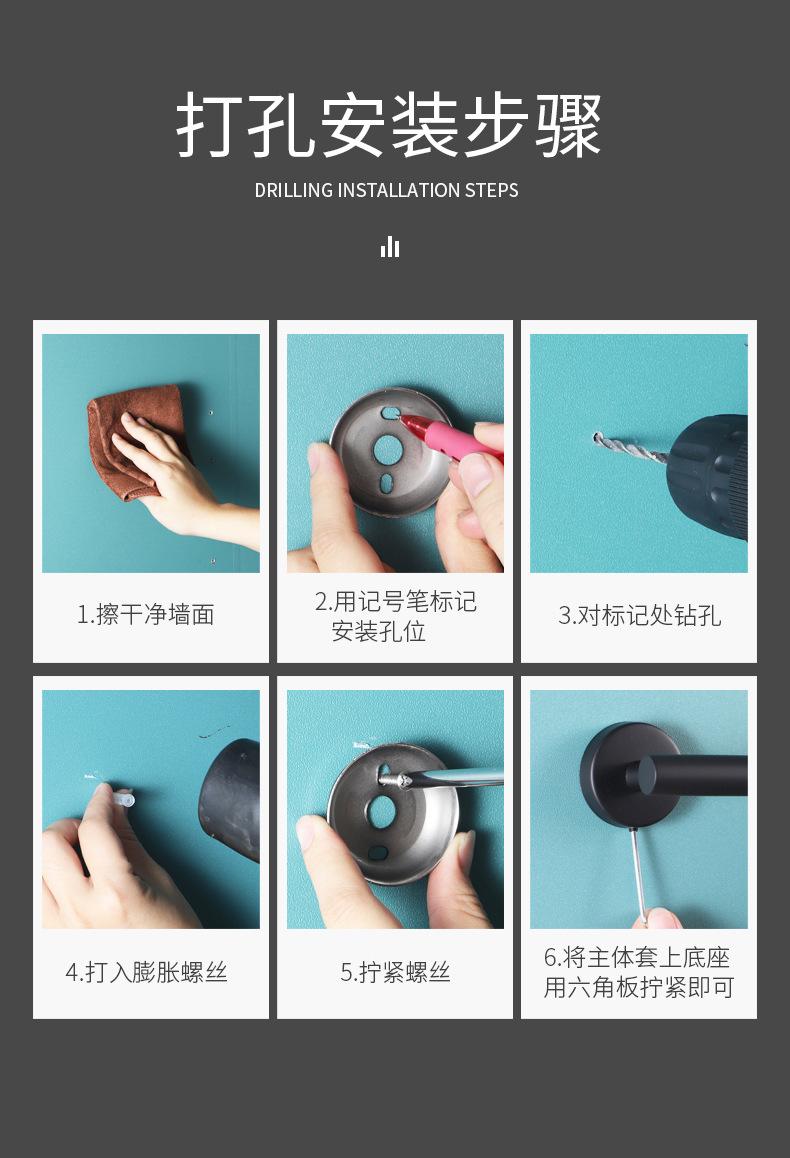 打孔安装步骤

DRILLING INSTALLATION STEPS

1.擦干净墙面

2.用记号笔标记安装孔位

3.对标记处钻孔

4.打入膨胀螺丝

5.拧紧螺丝

6.将主体套上底座用六角板拧紧即可