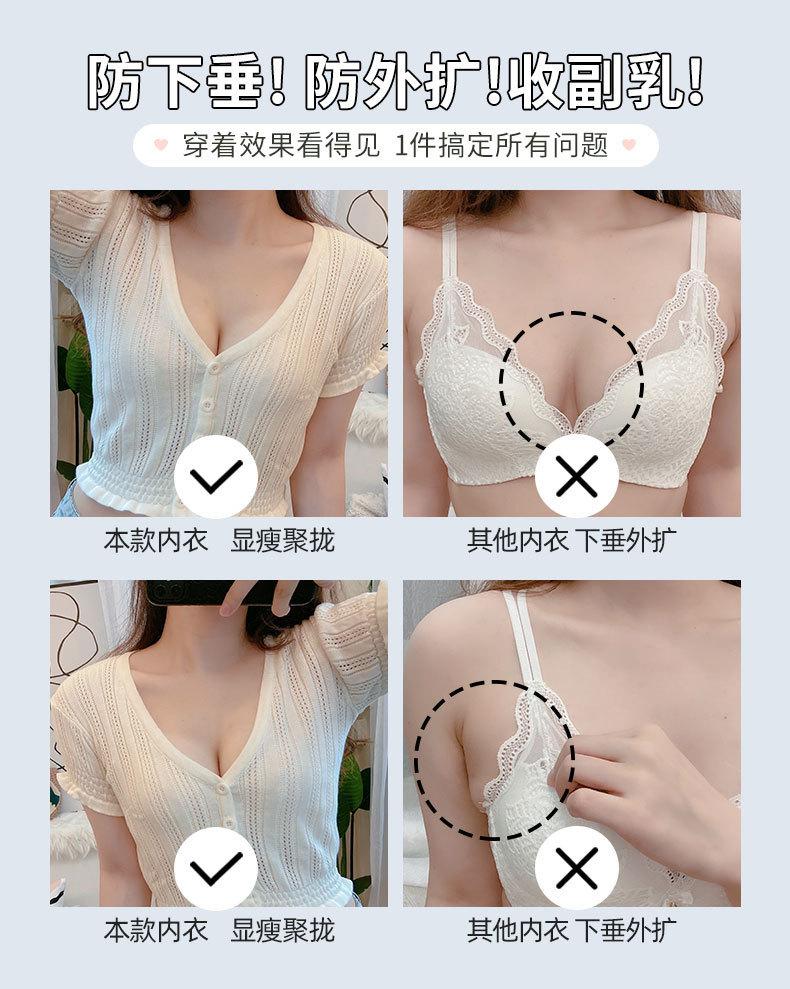 防下垂！防外扩！收副乳！

穿着效果看得见 1件搞定所有问题

本款内衣 显瘦聚拢

其他内衣 下垂外扩

本款内衣 显瘦聚拢

其他内衣 下垂外扩