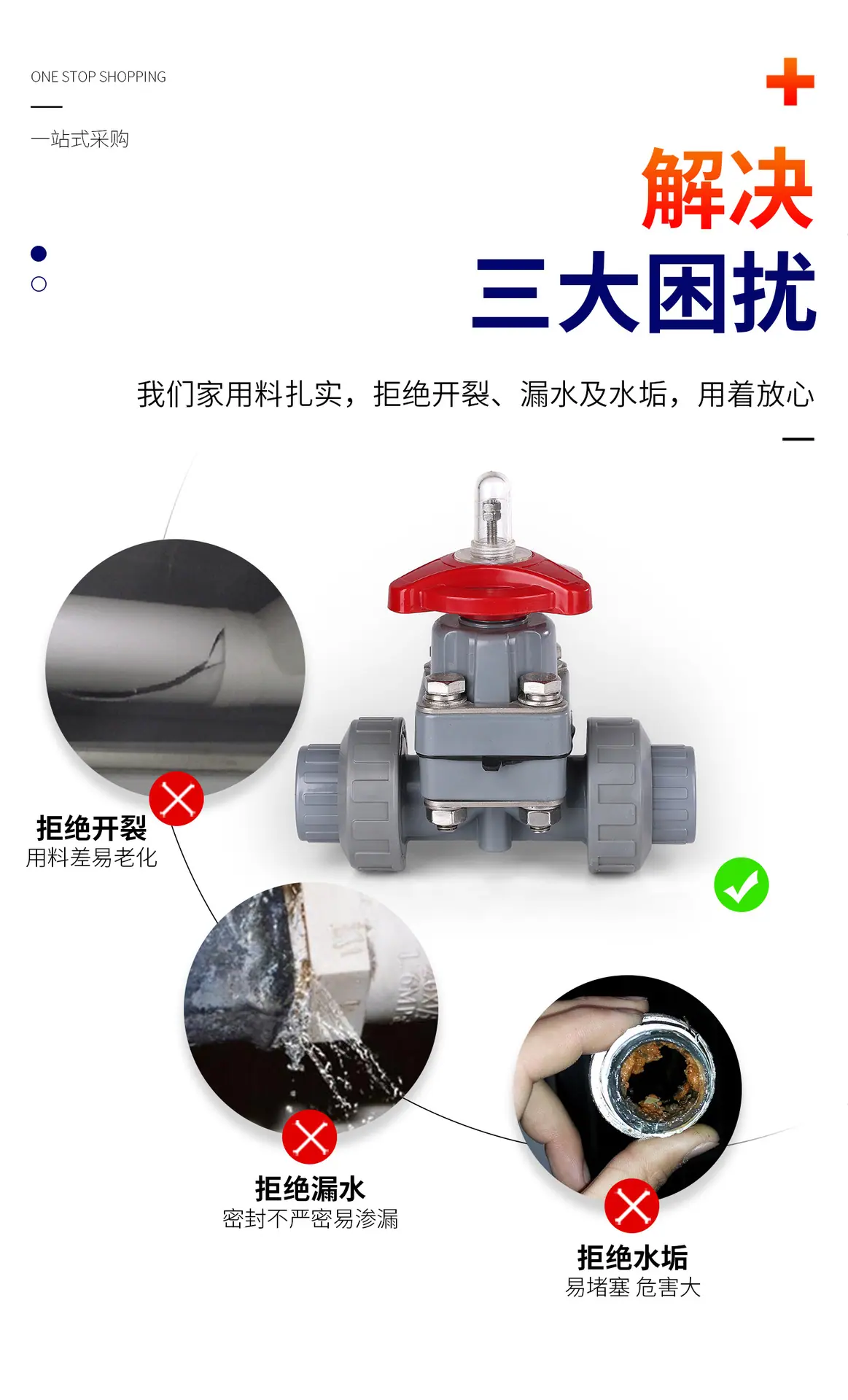 ONE STOP SHOPPING

一站式采购

解决
三大困扰

我们家用料扎实，拒绝开裂、漏水及水垢，用着放心

拒绝开裂
用料差易老化

拒绝漏水
密封不严密易渗漏

拒绝水垢
易堵塞 危害大