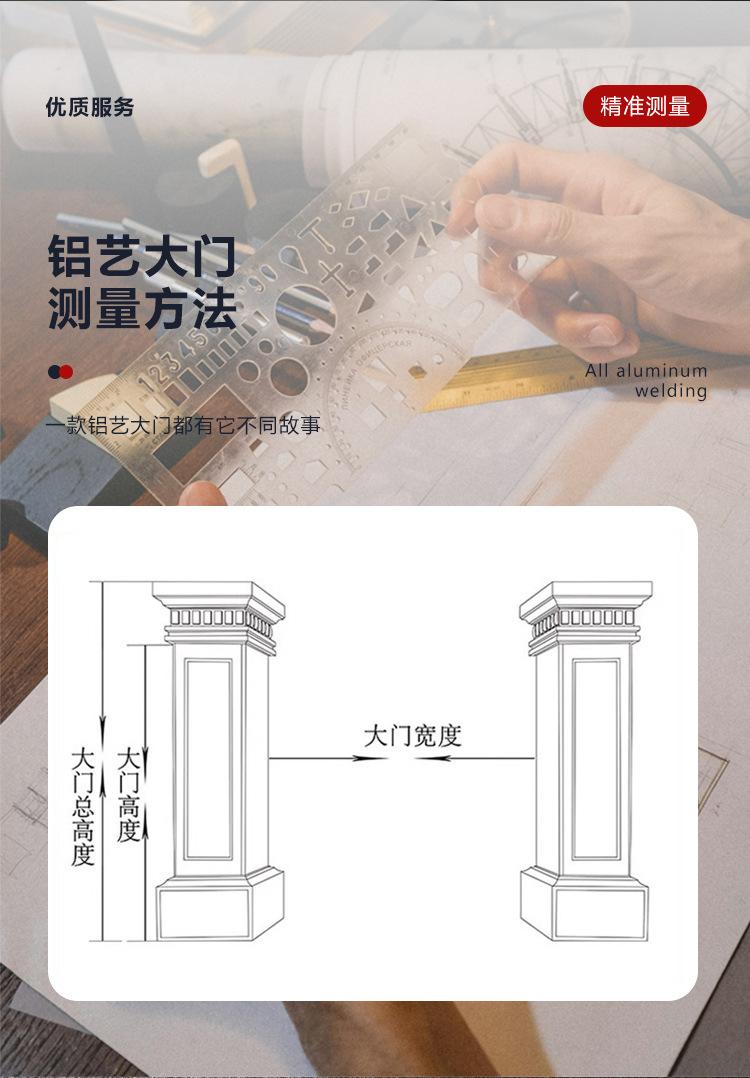 优质服务

精准测量

铝艺大门
测量方法

All aluminum welding

一款铝艺大门都有它不同故事

大门总高度

大门高度

大门宽度