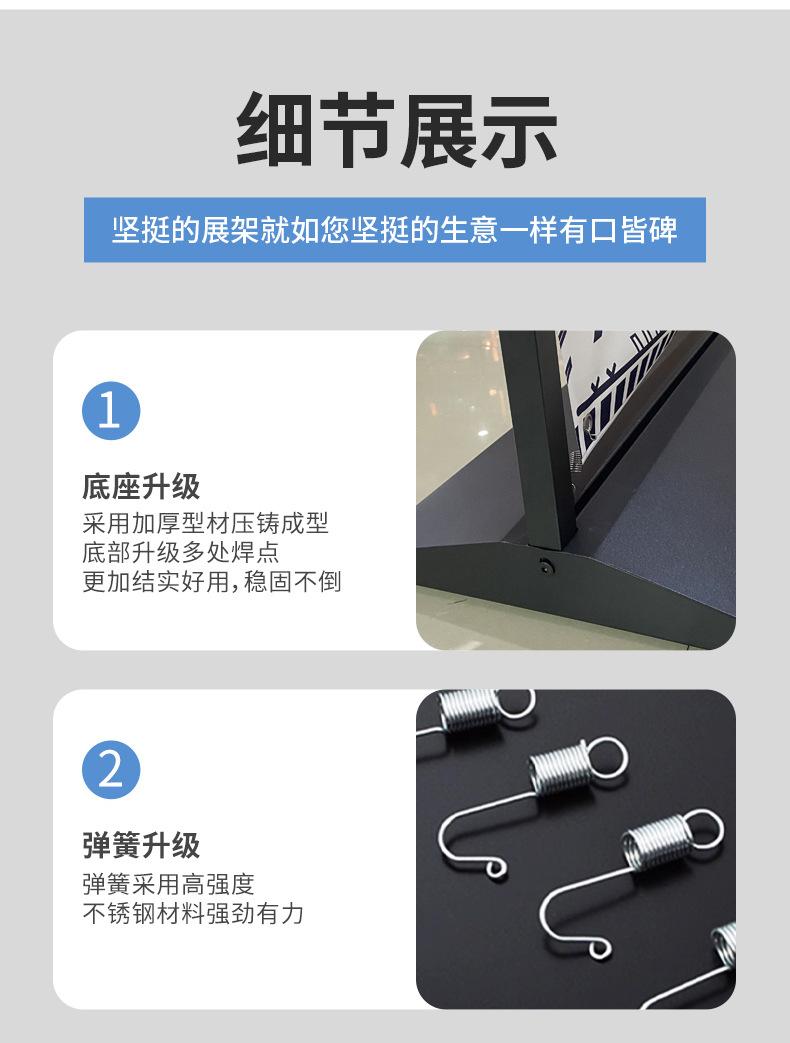 细节展示

坚挺的展架就如您坚挺的生意一样有口皆碑

1

底座升级

采用加厚型材压铸成型
底部升级多处焊点
更加结实好用,稳固不倒

2

弹簧升级

弹簧采用高强度
不锈钢材料强劲有力