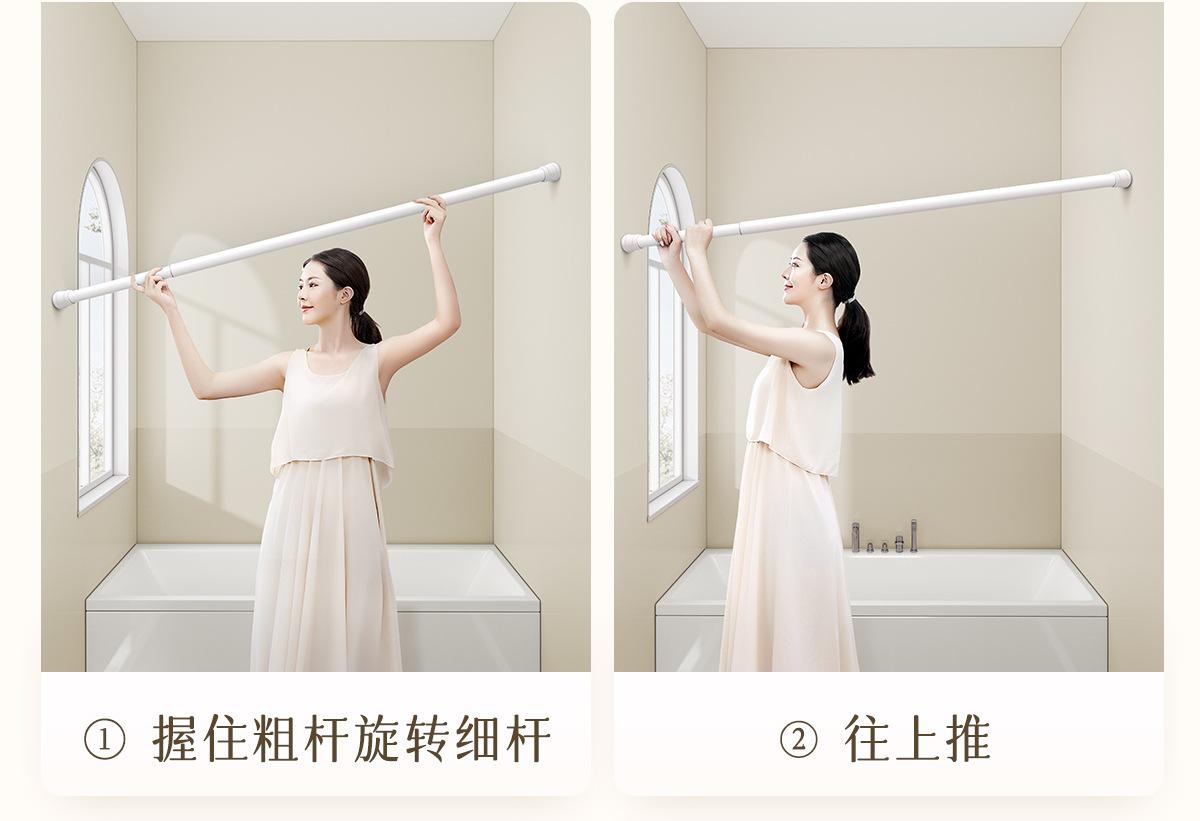 ① 握住粗杆旋转细杆

② 往上推