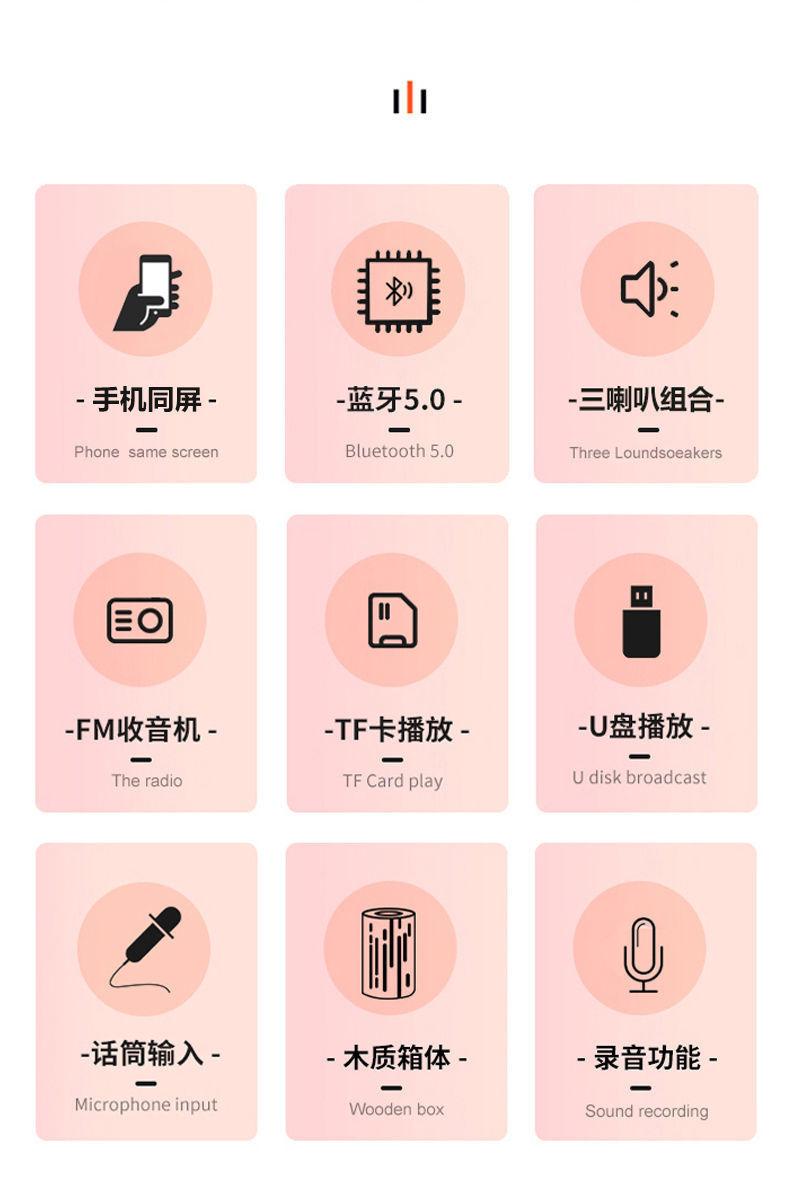 - 手机同屏 -
Phone same screen

-蓝牙5.0 -
Bluetooth 5.0

-三喇叭组合-
Three Loundsoeakers

-FM收音机 -
The radio

-TF卡播放 -
TF Card play

-U盘播放 -
U disk broadcast

-话筒输入 -
Microphone input

- 木质箱体 -
Wooden box

- 录音功能 -
Sound recording