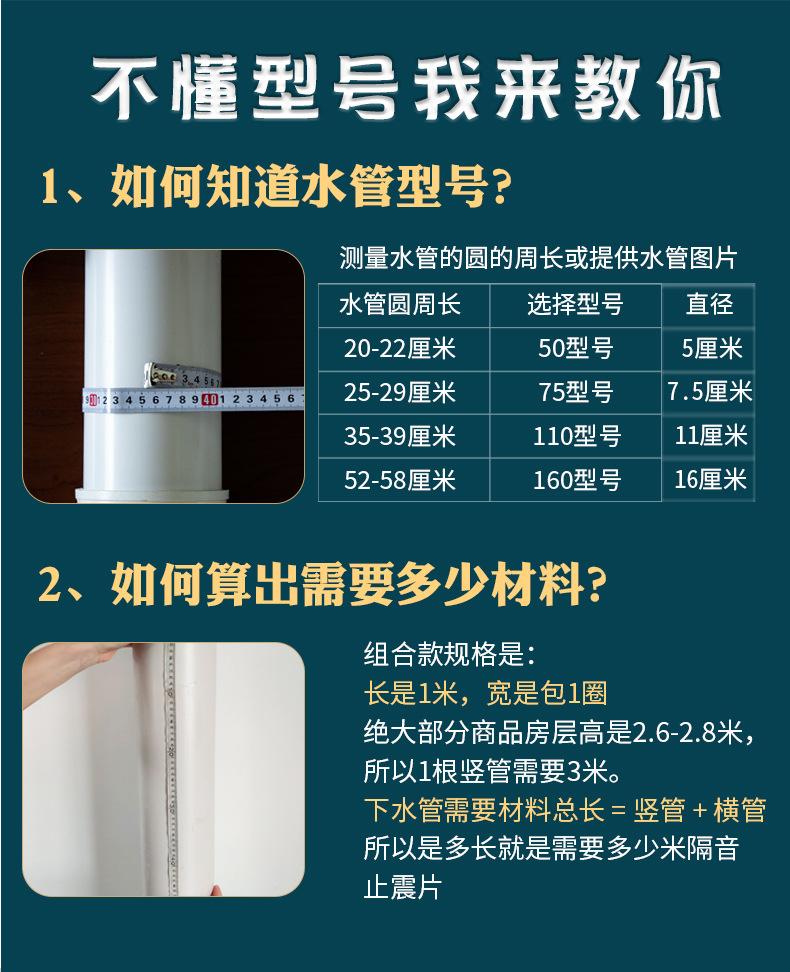 不懂型号我来教你

1、如何知道水管型号?

测量水管的圆的周长或提供水管图片

| 水管圆周长 | 选择型号 | 直径 |
|---|---|---|
| 20-22厘米 | 50型号 | 5厘米 |
| 25-29厘米 | 75型号 | 7.5厘米 |
| 35-39厘米 | 110型号 | 11厘米 |
| 52-58厘米 | 160型号 | 16厘米 |

2、如何算出需要多少材料?

组合款规格是:
长是1米，宽是包1圈
绝大部分商品房层高是2.6-2.8米，所以1根竖管需要3米。
下水管需要材料总长 = 竖管 + 横管
所以是多长就是需要多少米隔音止震片