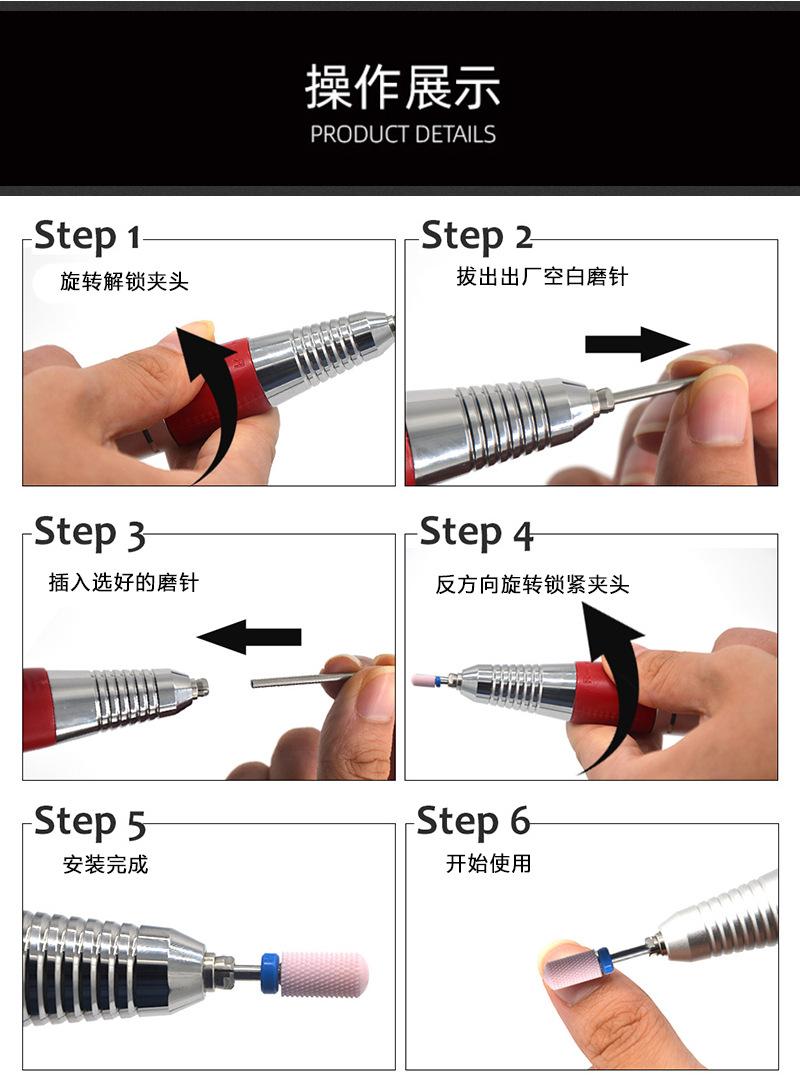 操作展示
PRODUCT DETAILS

Step 1
旋转解锁夹头

Step 2
拔出出厂空白磨针

Step 3
插入选好的磨针

Step 4
反方向旋转锁紧夹头

Step 5
安装完成

Step 6
开始使用