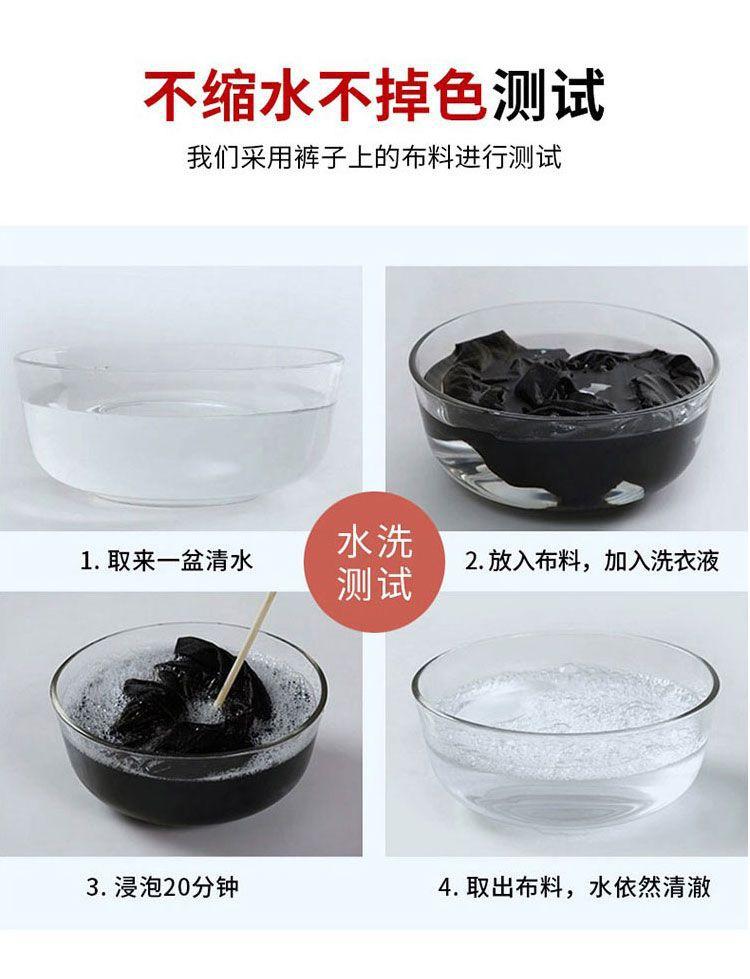 不缩水不掉色测试

我们采用裤子上的布料进行测试

1. 取来一盆清水

水洗测试

2. 放入布料，加入洗衣液

3. 浸泡20分钟

4. 取出布料，水依然清澈