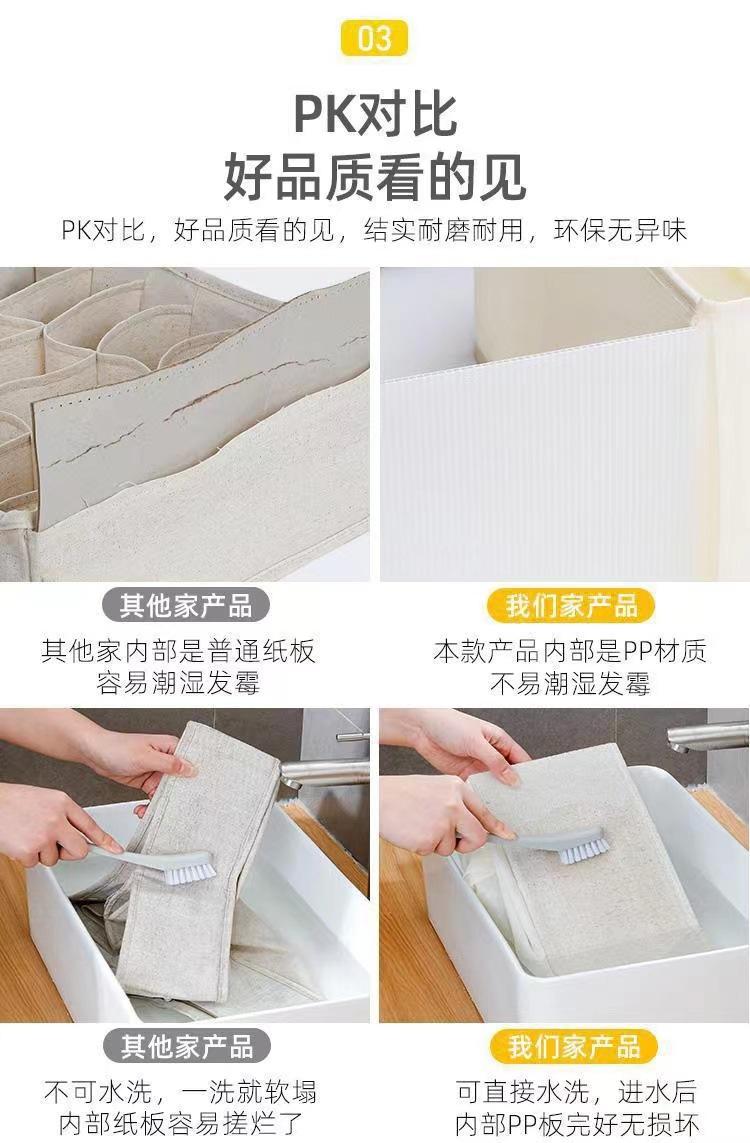 03

PK对比
好品质看的见

PK对比，好品质看的见，结实耐磨耐用，环保无异味

其他家产品

其他家内部是普通纸板
容易潮湿发霉

我们家产品

本款产品内部是PP材质
不易潮湿发霉

其他家产品

不可水洗，一洗就软塌
内部纸板容易搓烂了

我们家产品

可直接水洗，进水后
内部PP板完好无损坏