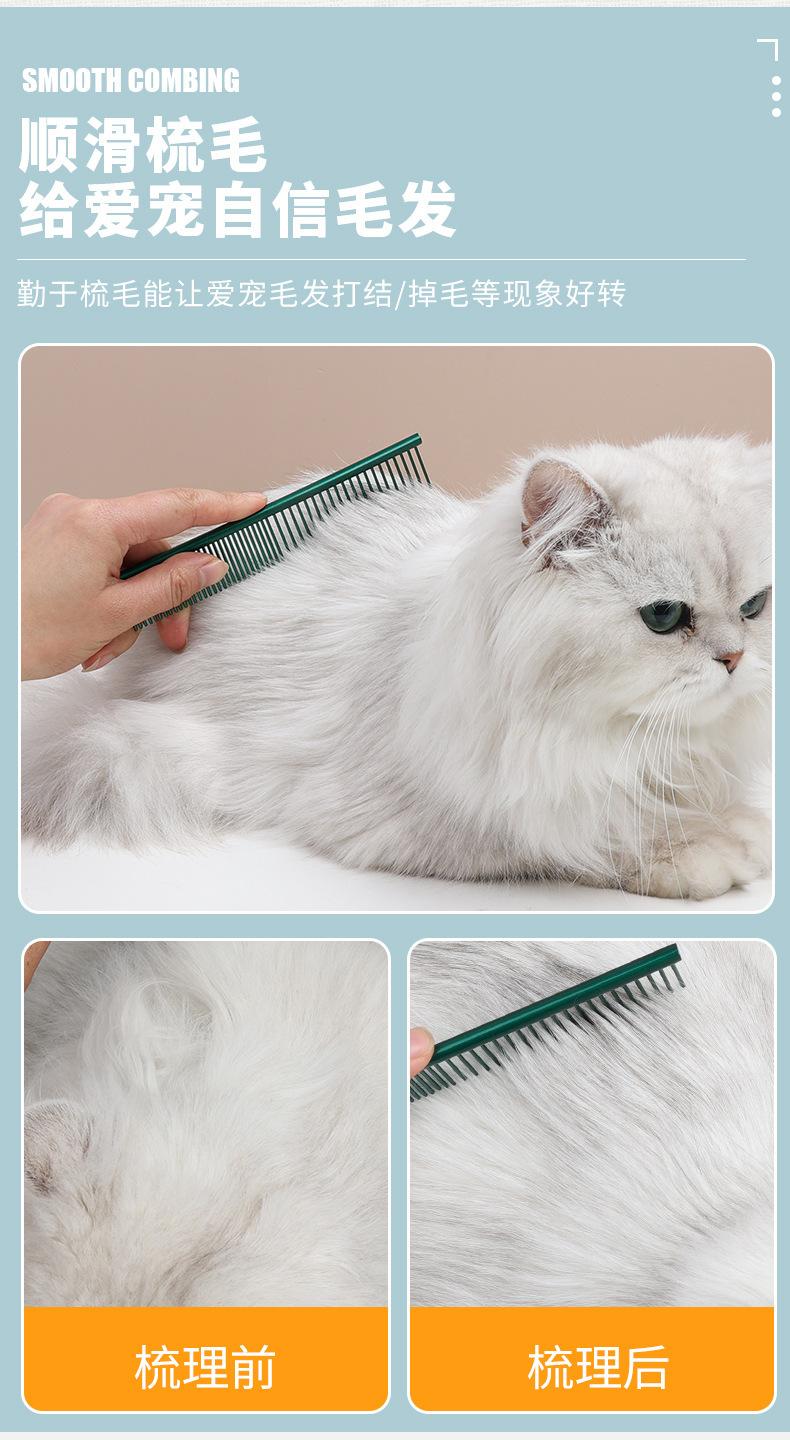 SMOOTH COMBING

顺滑梳毛
给爱宠自信毛发

勤于梳毛能让爱宠毛发打结/掉毛等现象好转

梳理前

梳理后