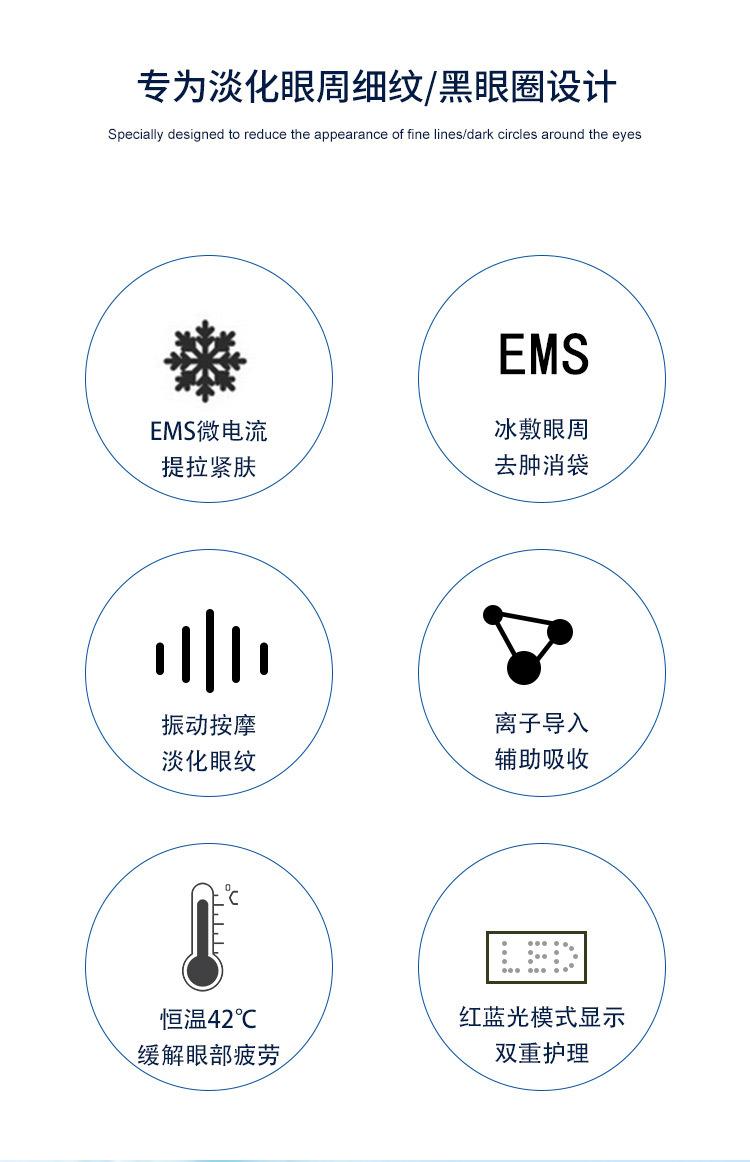 专为淡化眼周细纹/黑眼圈设计

Specially designed to reduce the appearance of fine lines/dark circles around the eyes

EMS微电流
提拉紧肤

EMS

冰敷眼周
去肿消袋

振动按摩
淡化眼纹

离子导入
辅助吸收

℃

恒温42℃
缓解眼部疲劳

LED

红蓝光模式显示
双重护理