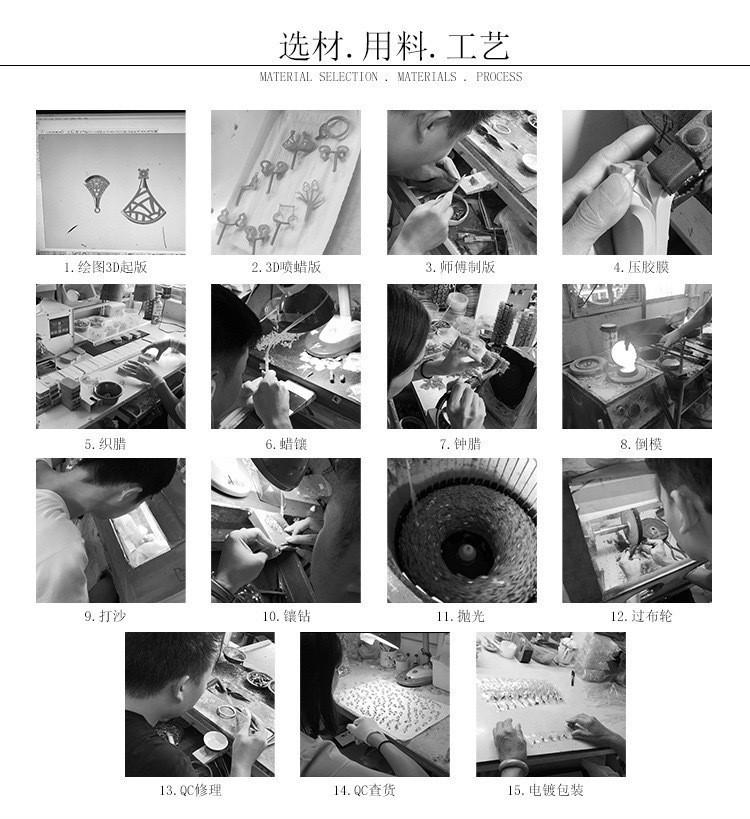 选材.用料.工艺

MATERIAL SELECTION . MATERIALS . PROCESS

1.绘图3D起版

2.3D喷蜡版

3.师傅制版

4.压胶膜

5.织腊

6.蜡镶

7.钟腊

8.倒模

9.打沙

10.镶钻

11.抛光

12.过布轮

13.QC修理

14.QC查货

15.电镀包装