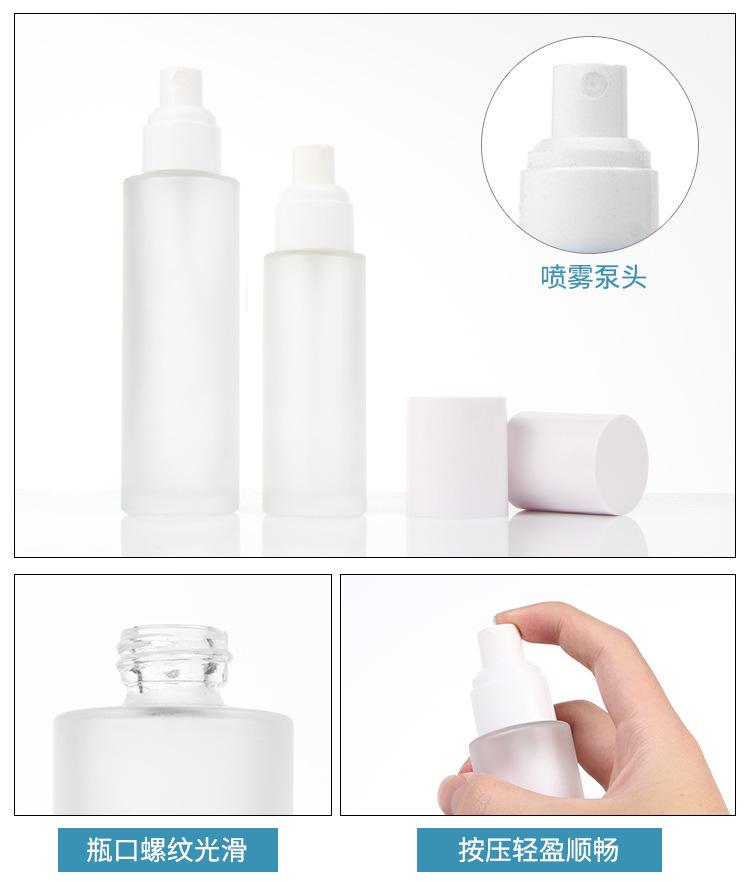 喷雾泵头

瓶口螺纹光滑

按压轻盈顺畅