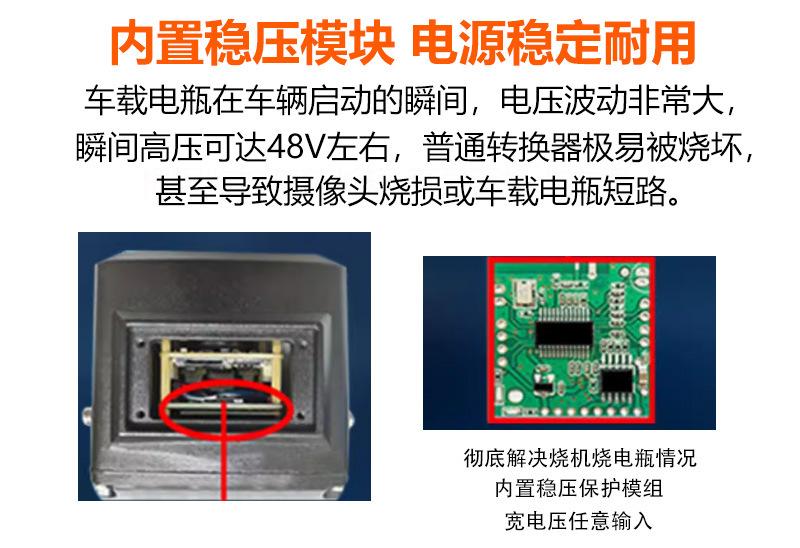 内置稳压模块 电源稳定耐用

车载电瓶在车辆启动的瞬间，电压波动非常大，瞬间高压可达48V左右，普通转换器极易被烧坏，甚至导致摄像头烧损或车载电瓶短路。

彻底解决烧机烧电瓶情况
内置稳压保护模组
宽电压任意输入