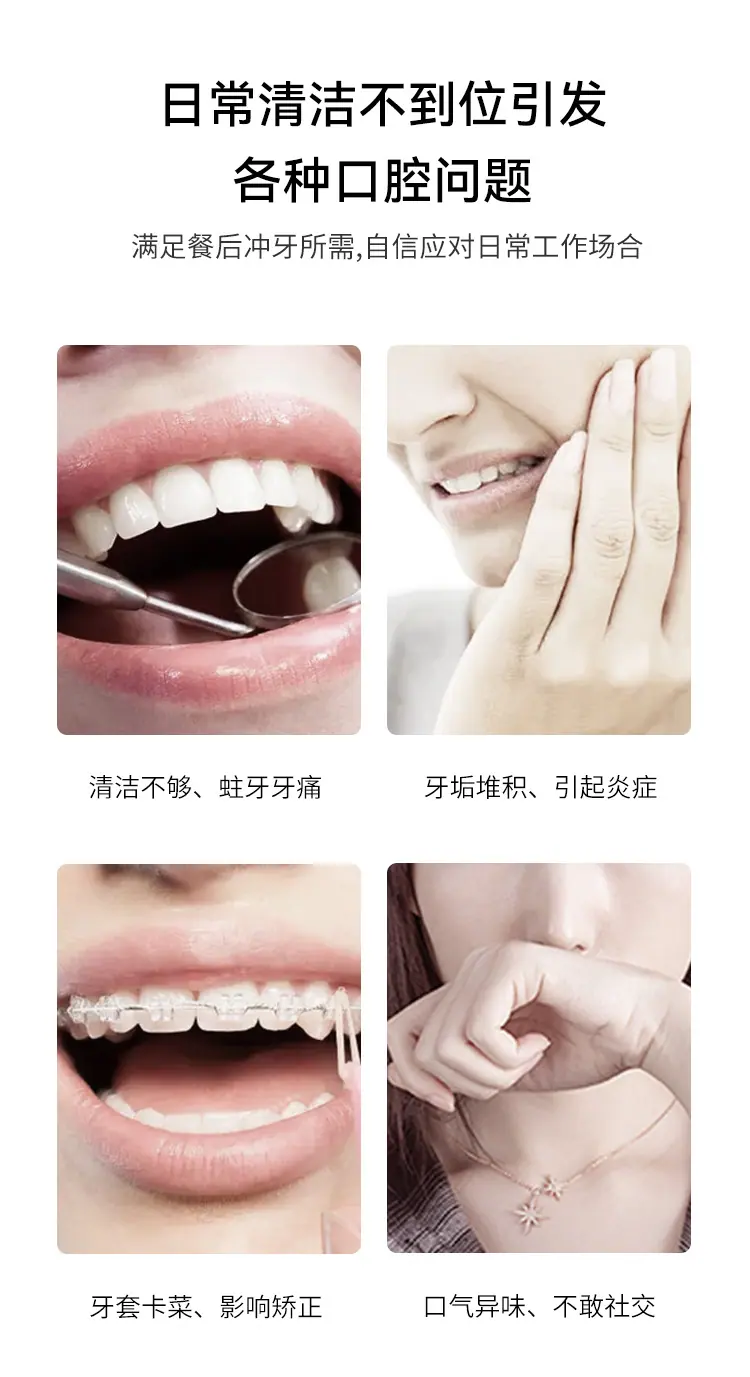 日常清洁不到位引发
各种口腔问题

满足餐后冲牙所需,自信应对日常工作场合

清洁不够、蛀牙牙痛

牙垢堆积、引起炎症

牙套卡菜、影响矫正

口气异味、不敢社交