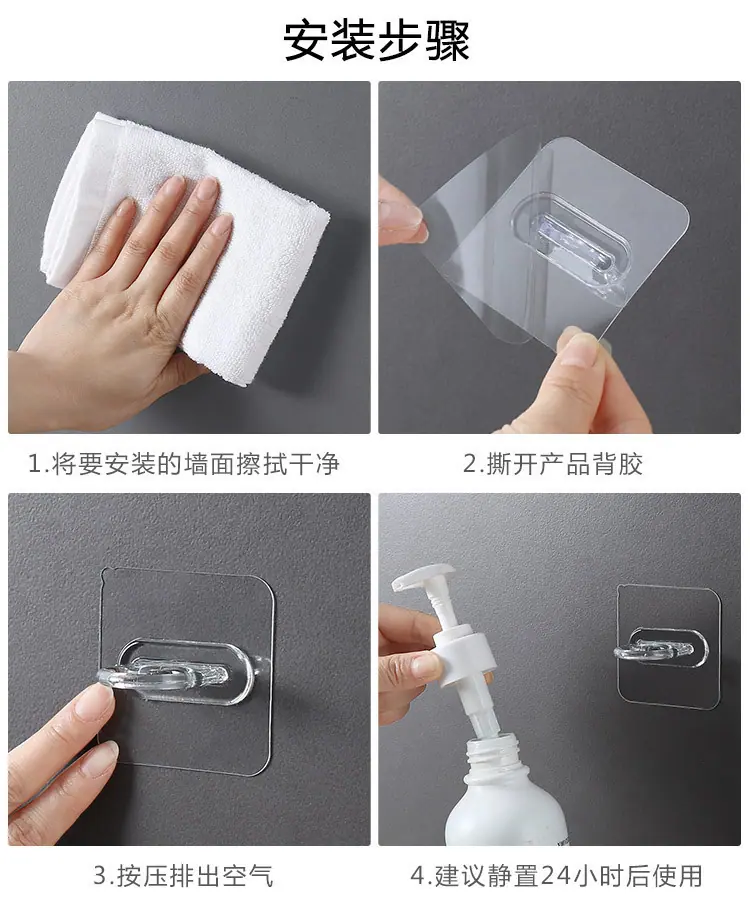 安装步骤

1.将要安装的墙面擦拭干净

2.撕开产品背胶

3.按压排出空气

4.建议静置24小时后使用