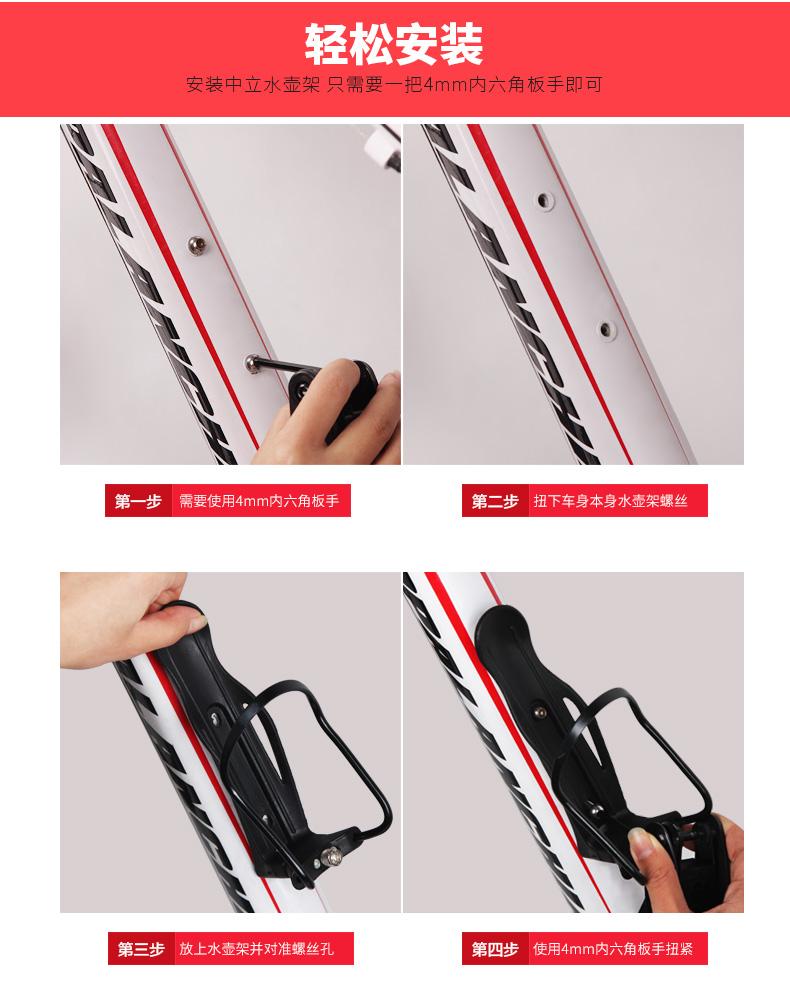 轻松安装
安装中立水壶架 只需要一把4mm内六角板手即可

第一步 需要使用4mm内六角板手

第二步 扭下车身本身水壶架螺丝

第三步 放上水壶架并对准螺丝孔

第四步 使用4mm内六角板手扭紧