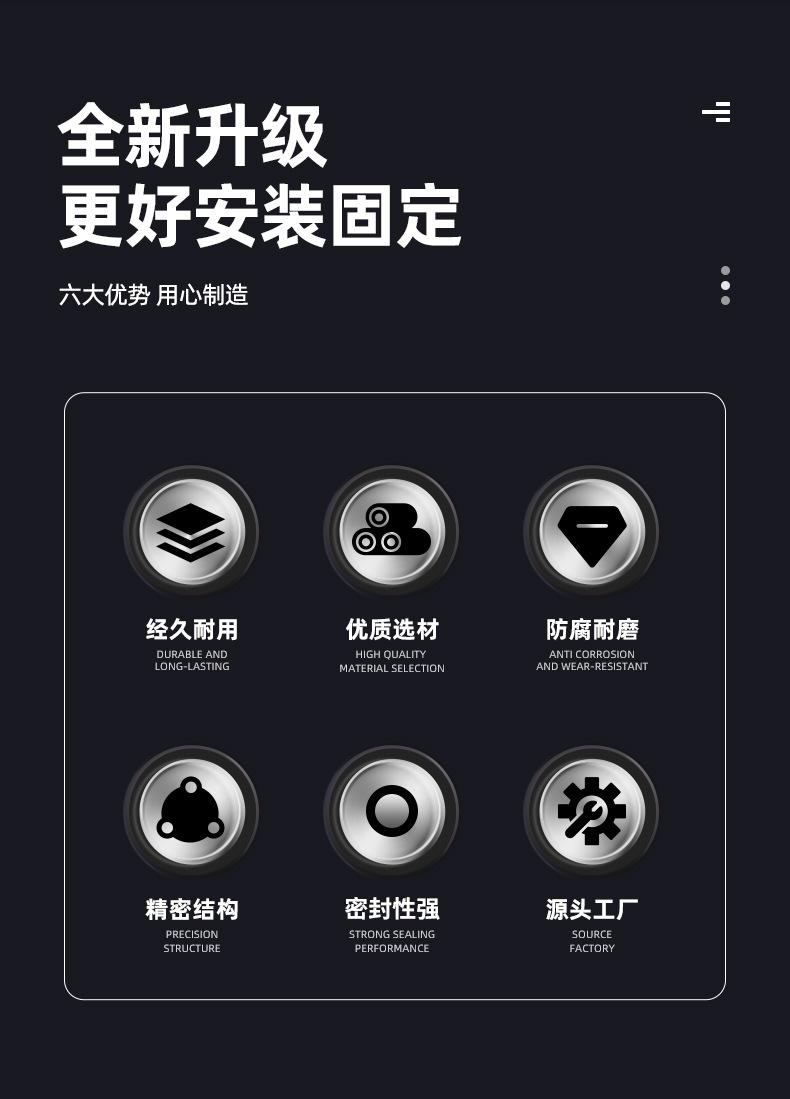 全新升级
更好安装固定

六大优势 用心制造

经久耐用
DURABLE AND
LONG-LASTING

优质选材
HIGH QUALITY
MATERIAL SELECTION

防腐耐磨
ANTI CORROSION
AND WEAR-RESISTANT

精密结构
PRECISION
STRUCTURE

密封性强
STRONG SEALING
PERFORMANCE

源头工厂
SOURCE
FACTORY