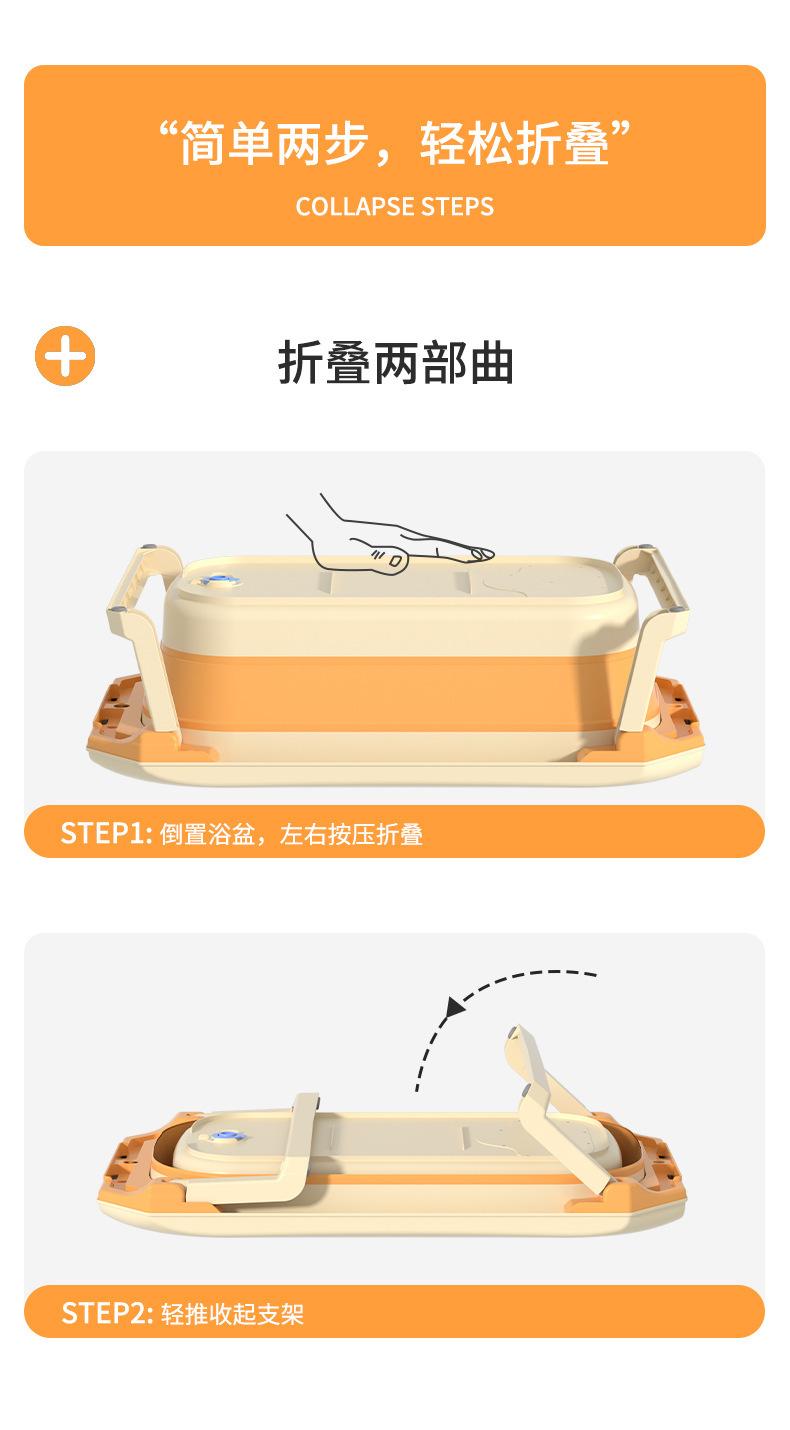 “简单两步，轻松折叠”
COLLAPSE STEPS

折叠两部曲

STEP1: 倒置浴盆，左右按压折叠

STEP2: 轻推收起支架