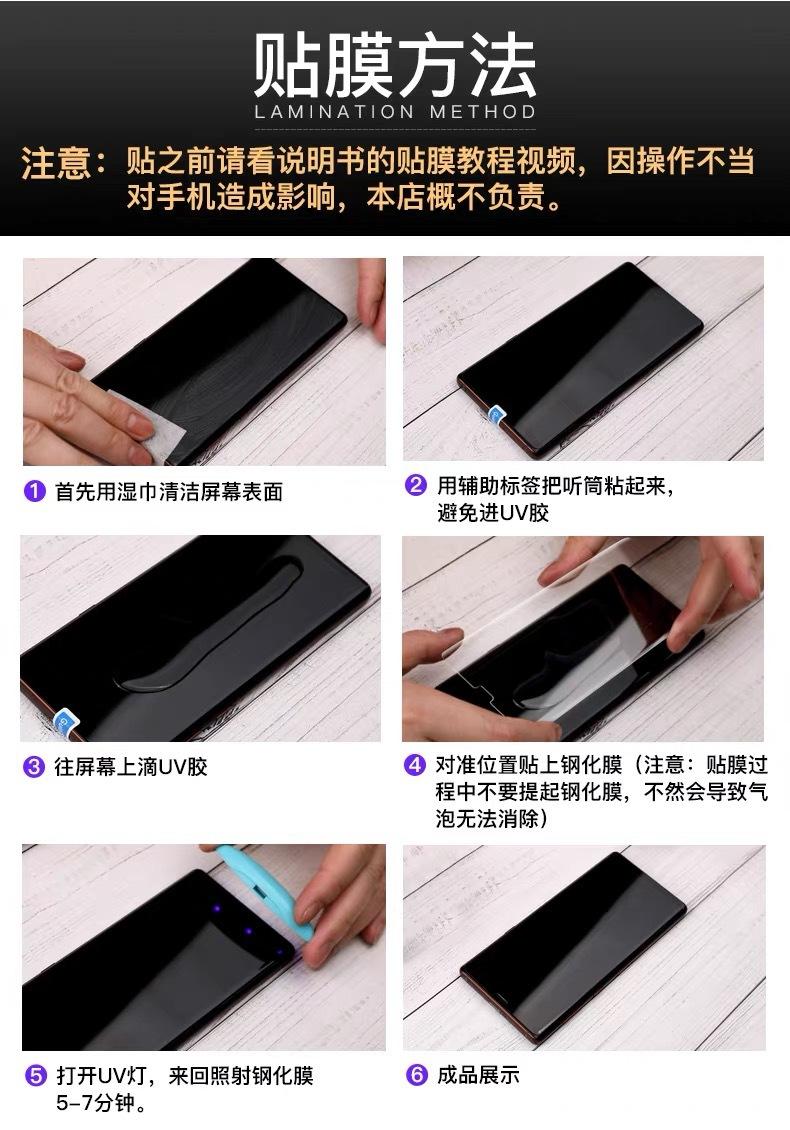 贴膜方法
LAMINATION METHOD

注意：贴之前请看说明书的贴膜教程视频，因操作不当对手机造成影响，本店概不负责。

1 首先用湿巾清洁屏幕表面

2 用辅助标签把听筒粘起来，避免进UV胶

3 往屏幕上滴UV胶

4 对准位置贴上钢化膜（注意：贴膜过程中不要提起钢化膜，不然会导致气泡无法消除）

5 打开UV灯，来回照射钢化膜5-7分钟。

6 成品展示