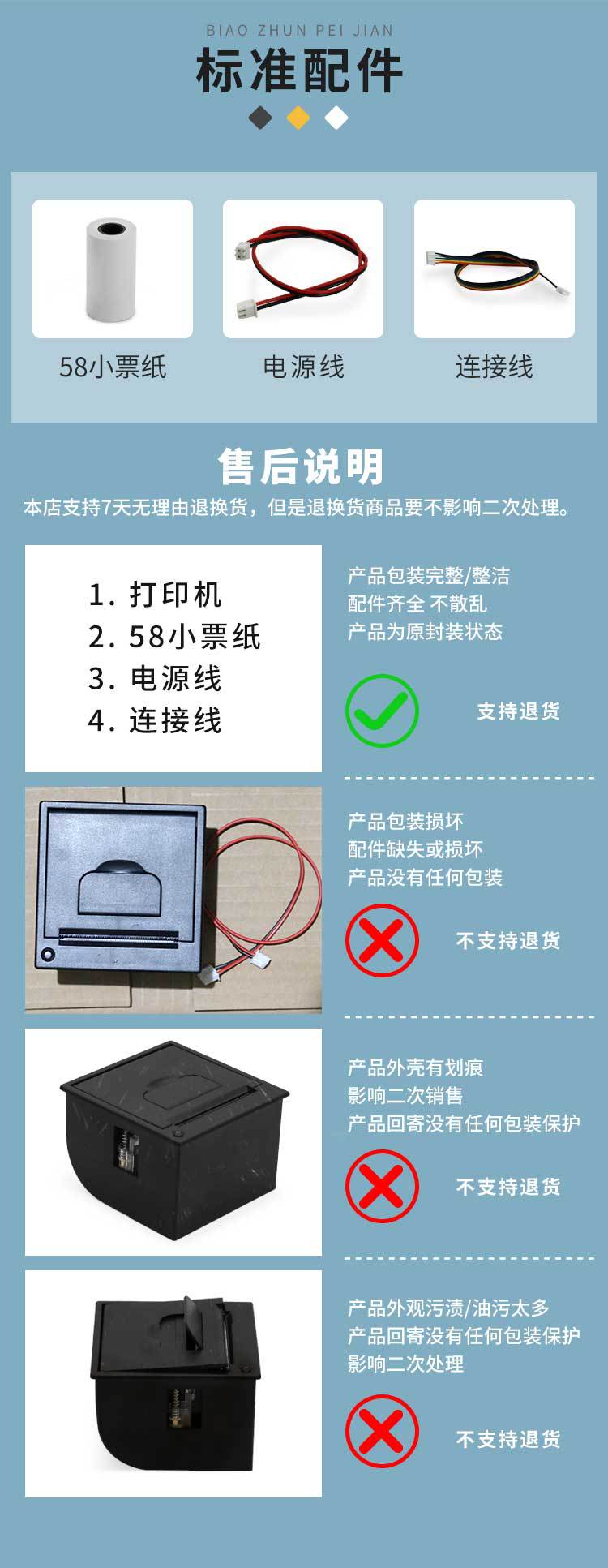 BIAO ZHUN PEI JIAN

标准配件

58小票纸

电源线

连接线

售后说明

本店支持7天无理由退换货，但是退换货商品要不影响二次处理。

1. 打印机
2. 58小票纸
3. 电源线
4. 连接线

产品包装完整/整洁
配件齐全 不散乱
产品为原封装状态

支持退货

产品包装损坏
配件缺失或损坏
产品没有任何包装

不支持退货

产品外壳有划痕
影响二次销售
产品回寄没有任何包装保护

不支持退货

产品外观污渍/油污太多
产品回寄没有任何包装保护
影响二次处理

不支持退货