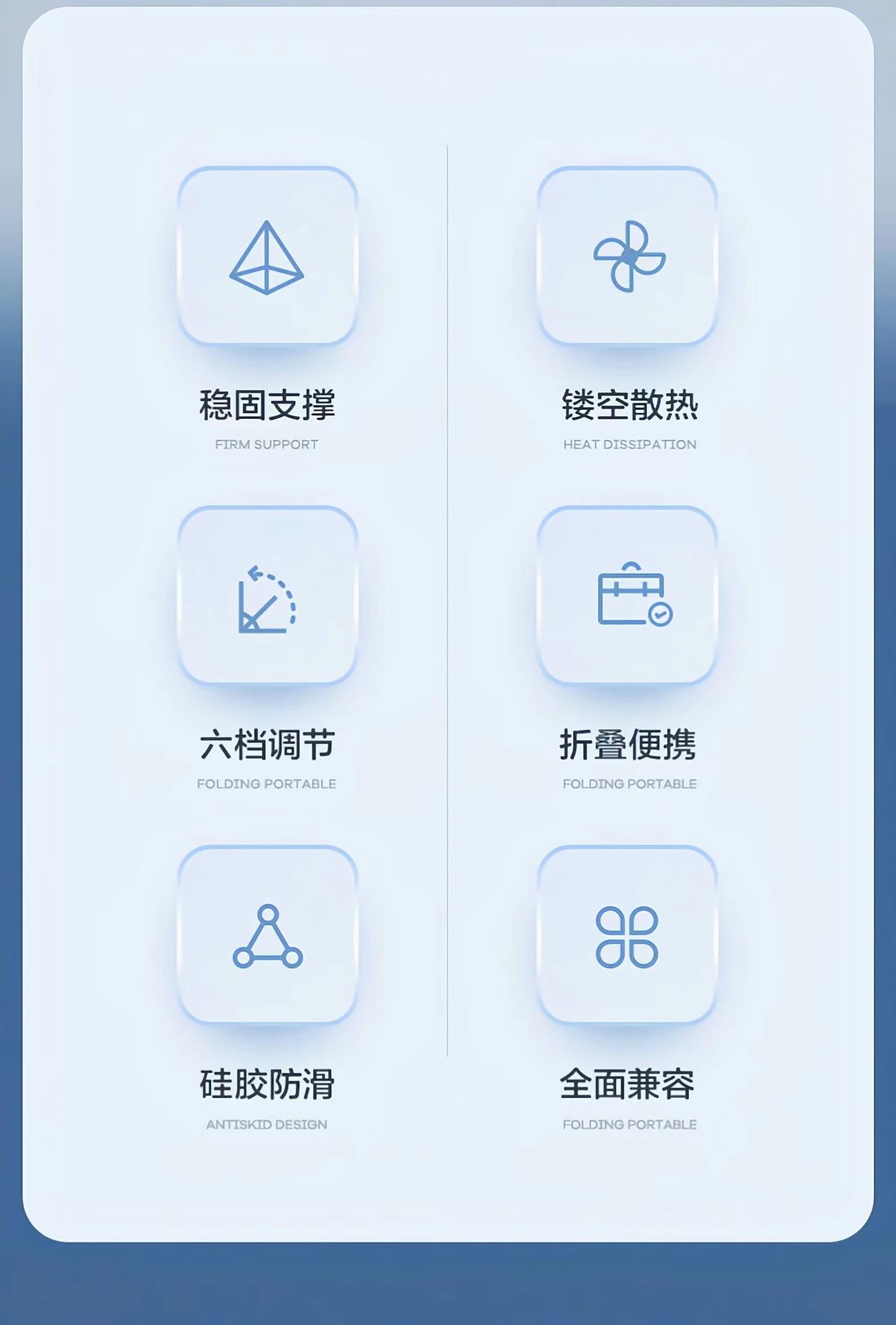 稳固支撑
FIRM SUPPORT

六档调节
FOLDING PORTABLE

硅胶防滑
ANTISKID DESIGN

镂空散热
HEAT DISSIPATION

折叠便携
FOLDING PORTABLE

全面兼容
FOLDING PORTABLE