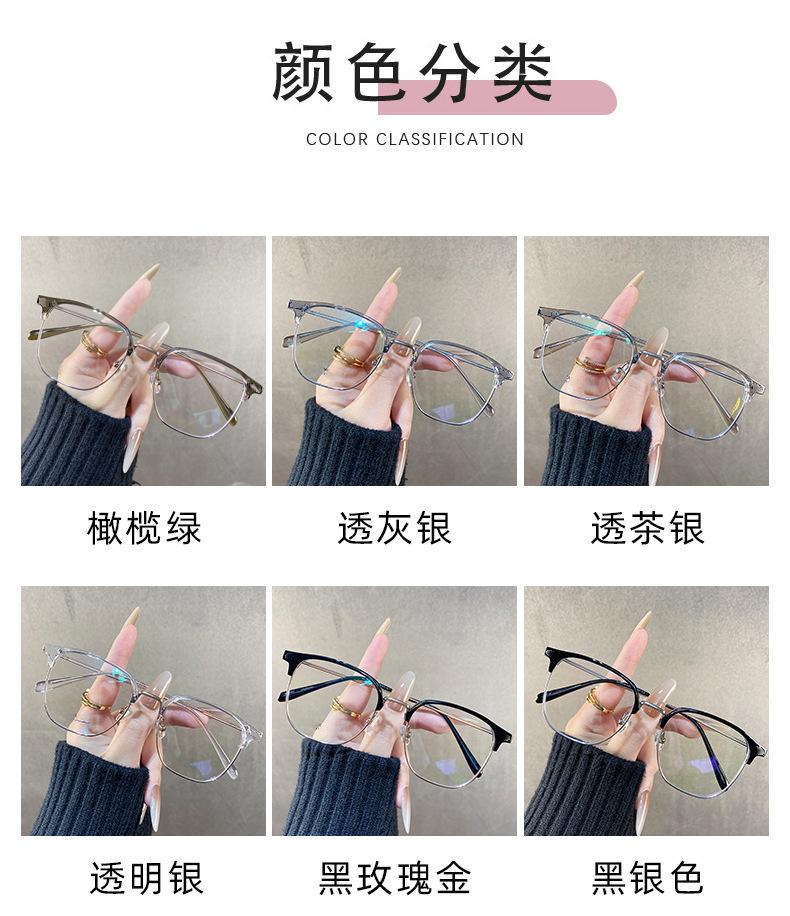 颜色分类

COLOR CLASSIFICATION

橄榄绿

透灰银

透茶银

透明银

黑玫瑰金

黑银色