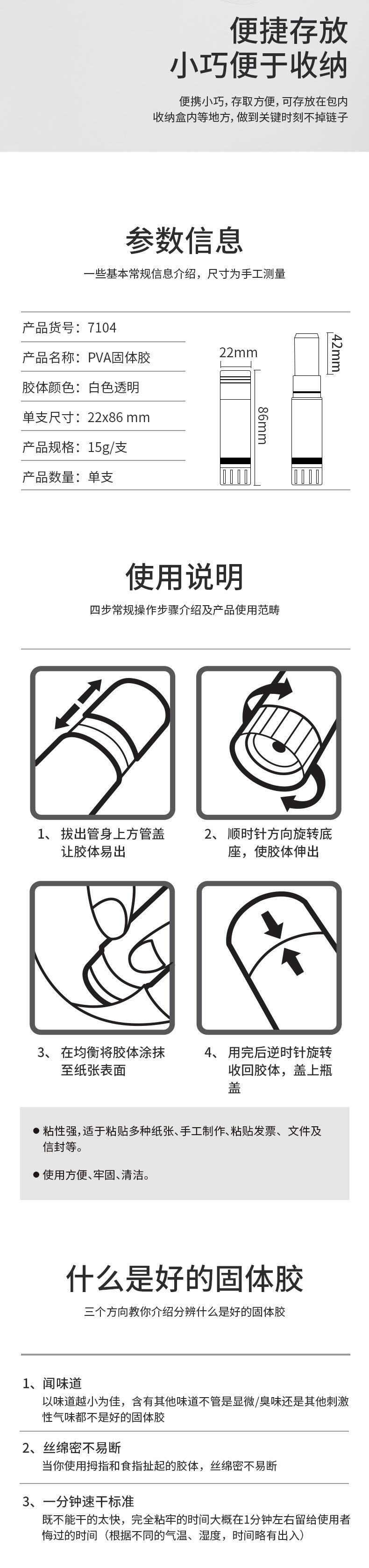 便捷存放
小巧便于收纳

便携小巧，存取方便，可存放在包内收纳盒内等地方，做到关键时刻不掉链子

参数信息

一些基本常规信息介绍，尺寸为手工测量

产品货号：7104
产品名称：PVA固体胶
胶体颜色：白色透明
单支尺寸：22x86 mm
产品规格：15g/支
产品数量：单支

22mm
86mm
42mm

使用说明

四步常规操作步骤介绍及产品使用范畴

1、拔出管身上方管盖让胶体易出

2、顺时针方向旋转底座，使胶体伸出

3、在均衡将胶体涂抹至纸张表面

4、用完后逆时针旋转收回胶体，盖上瓶盖

● 粘性强，适于粘贴多种纸张、手工制作、粘贴发票、文件及信封等。

● 使用方便、牢固、清洁。

什么是好的固体胶

三个方向教你介绍分辨什么是好的固体胶

1、闻味道
以味道越小为佳，含有其他味道不管是显微/臭味还是其他刺激性气味都不是好的固体胶

2、丝绵密不易断
当你使用拇指和食指扯起的胶体，丝绵密不易断

3、一分钟速干标准
既不能干的太快，完全粘牢的时间大概在1分钟左右留给使用者悔过的时间（根据不同的气温、湿度，时间略有出入）