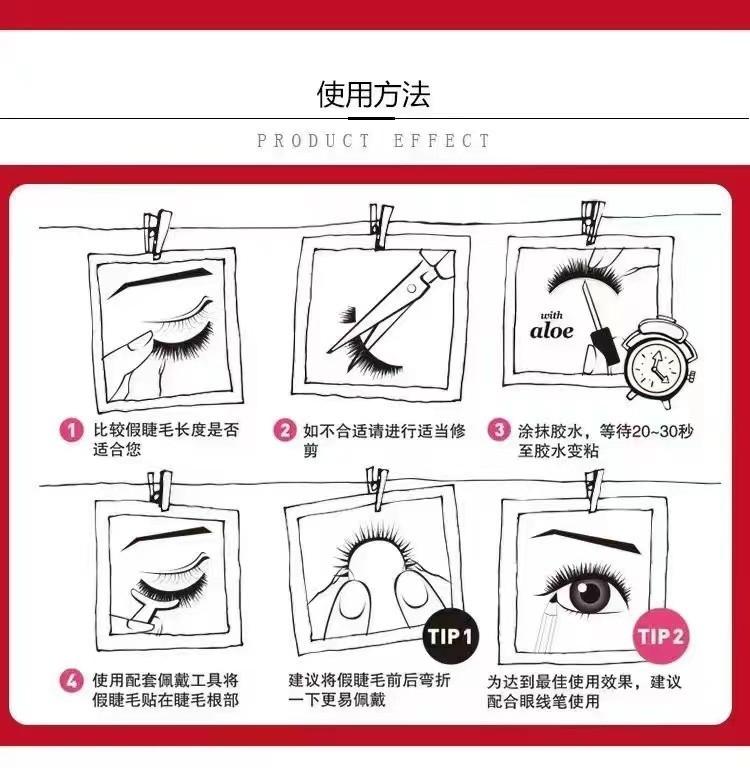 使用方法

PRODUCT EFFECT

with aloe

1 比较假睫毛长度是否适合您

2 如不合适请进行适当修剪

3 涂抹胶水，等待20~30秒至胶水变粘

TIP 1

TIP 2

4 使用配套佩戴工具将假睫毛贴在睫毛根部

建议将假睫毛前后弯折一下更易佩戴

为达到最佳使用效果，建议配合眼线笔使用