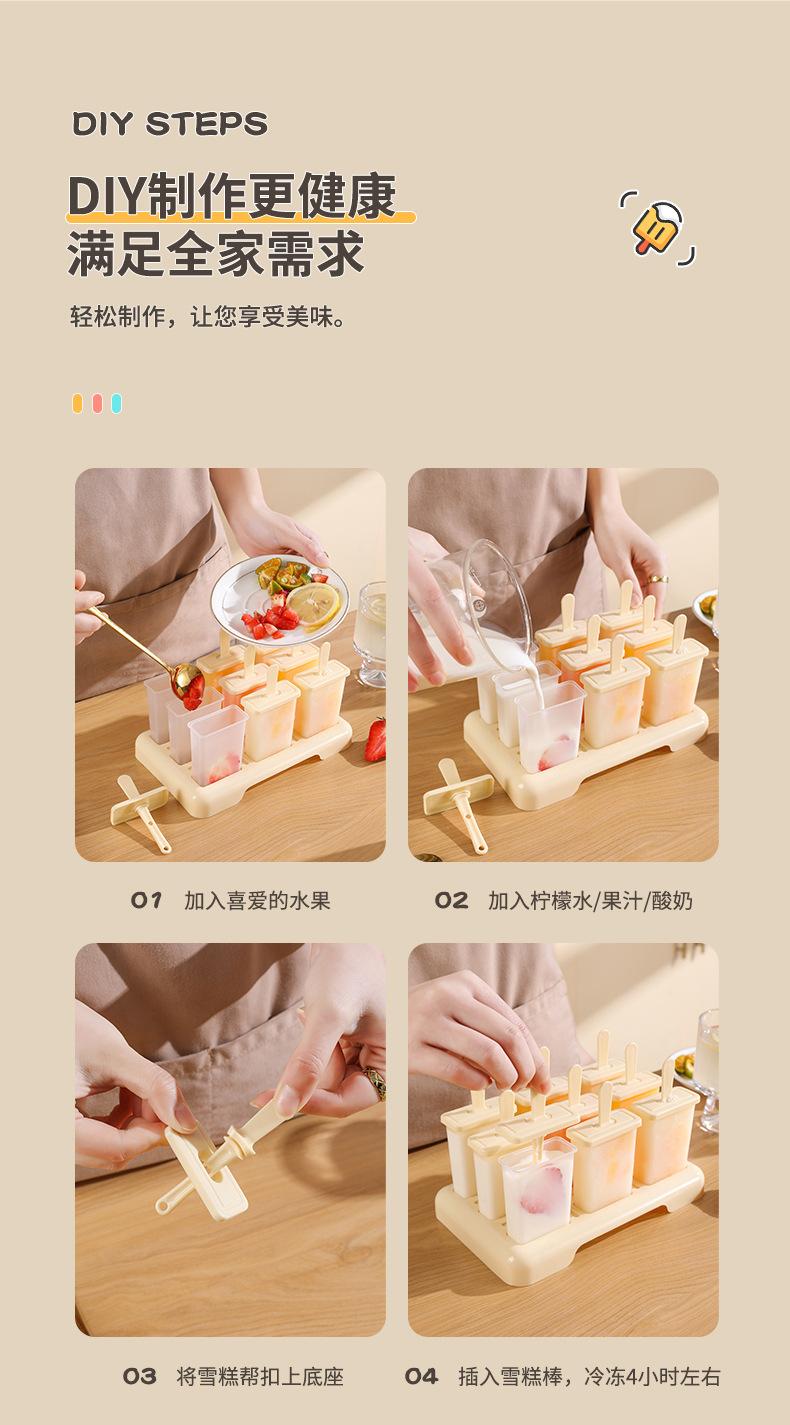 DIY STEPS

DIY制作更健康
满足全家需求

轻松制作，让您享受美味。

01 加入喜爱的水果

02 加入柠檬水/果汁/酸奶

03 将雪糕帮扣上底座

04 插入雪糕棒，冷冻4小时左右