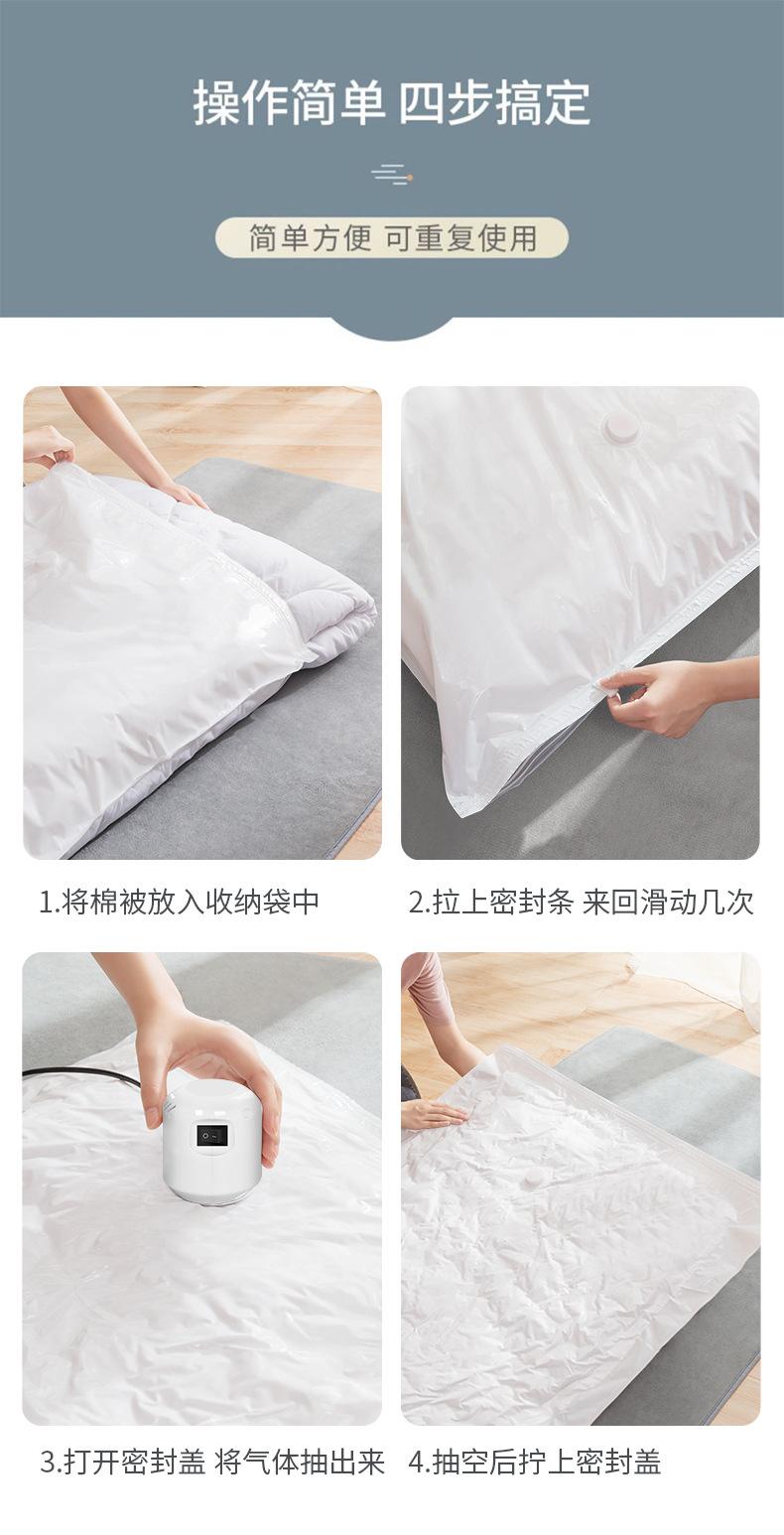 操作简单 四步搞定

简单方便 可重复使用

1.将棉被放入收纳袋中

2.拉上密封条 来回滑动几次

3.打开密封盖 将气体抽出来

4.抽空后拧上密封盖