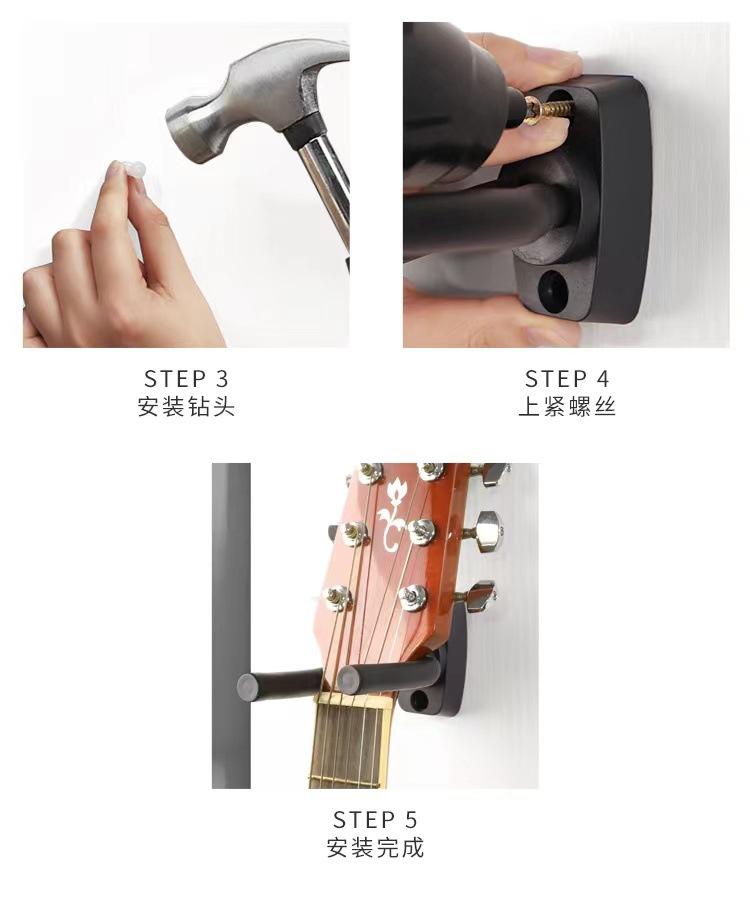 STEP 3
安装钻头

STEP 4
上紧螺丝

STEP 5
安装完成