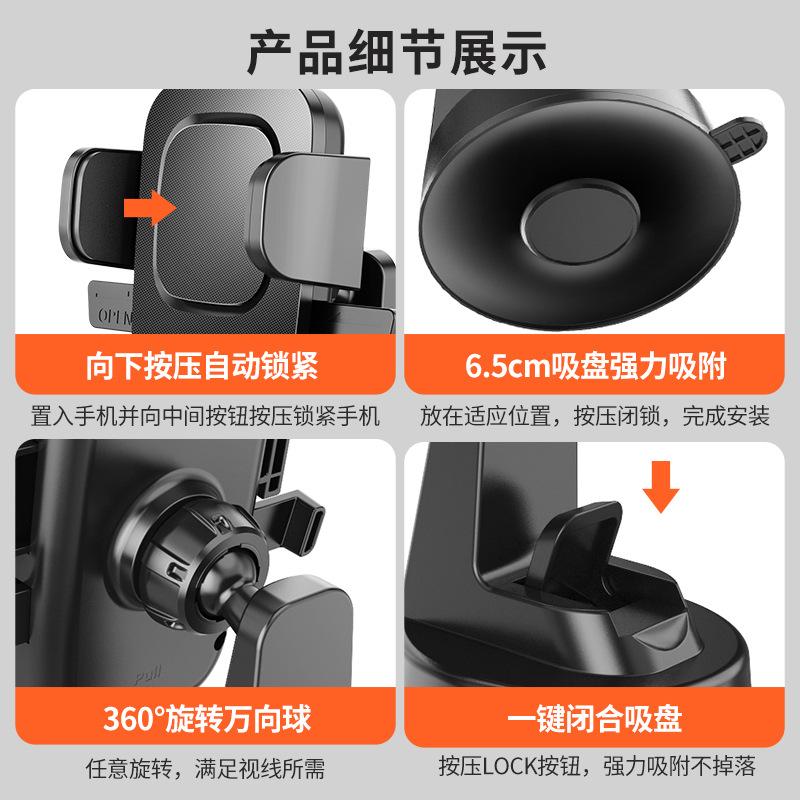 产品细节展示

OPEN

向下按压自动锁紧

置入手机并向中间按钮按压锁紧手机

6.5cm吸盘强力吸附

放在适应位置，按压闭锁，完成安装

Pull

360°旋转万向球

任意旋转，满足视线所需

一键闭合吸盘

按压LOCK按钮，强力吸附不掉落